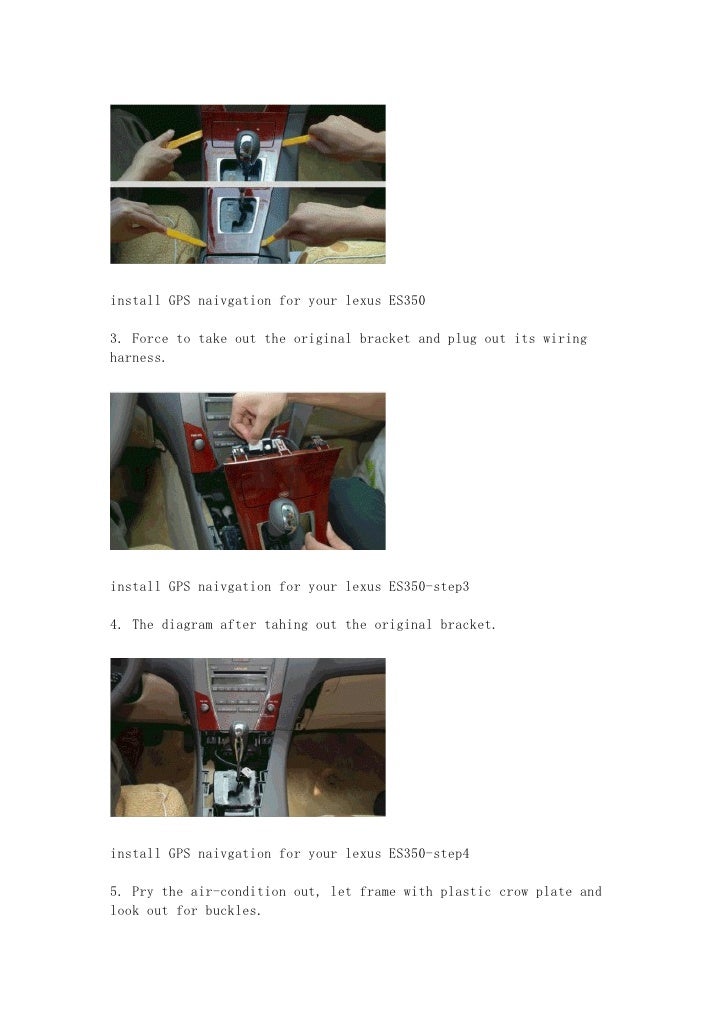 install GPS naivgation for your lexus ES350

3. Force to take out the original bracket and plug out its wiring harness.

install GPS naivgation for your lexus ES350-step3

4. The diagram after tahing out the original bracket.

install GPS naivgation for your lexus ES350-step4

5. Pry the air-condition out, let frame with plastic crow plate and look out for buckles.