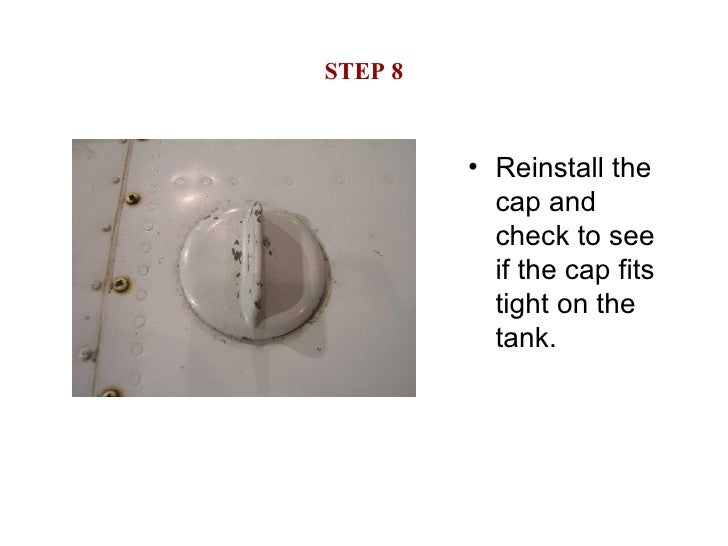 STEP 8

• Reinstall the cap and check to see if the cap fits tight on the tank.