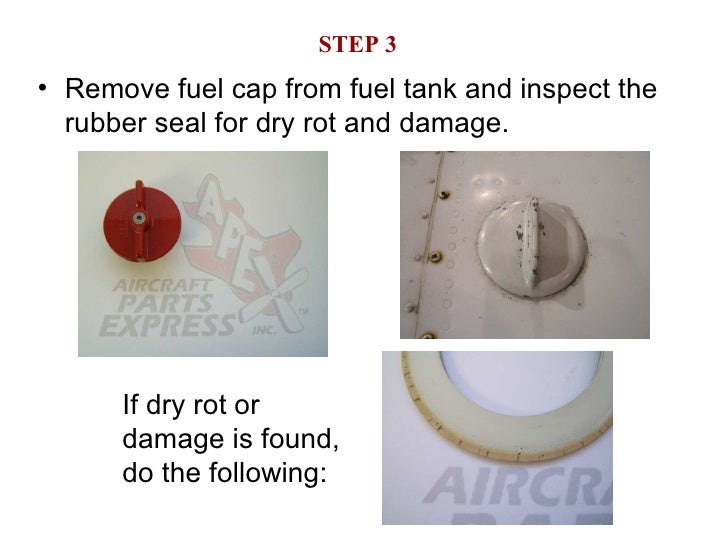 STEP 3

• Remove fuel cap from fuel tank and inspect the rubber seal for dry rot and damage.

APEX
AIRCRAFT PARTS EXPRESS INC. TM

If dry rot or damage is found, do the following:

AIRCR