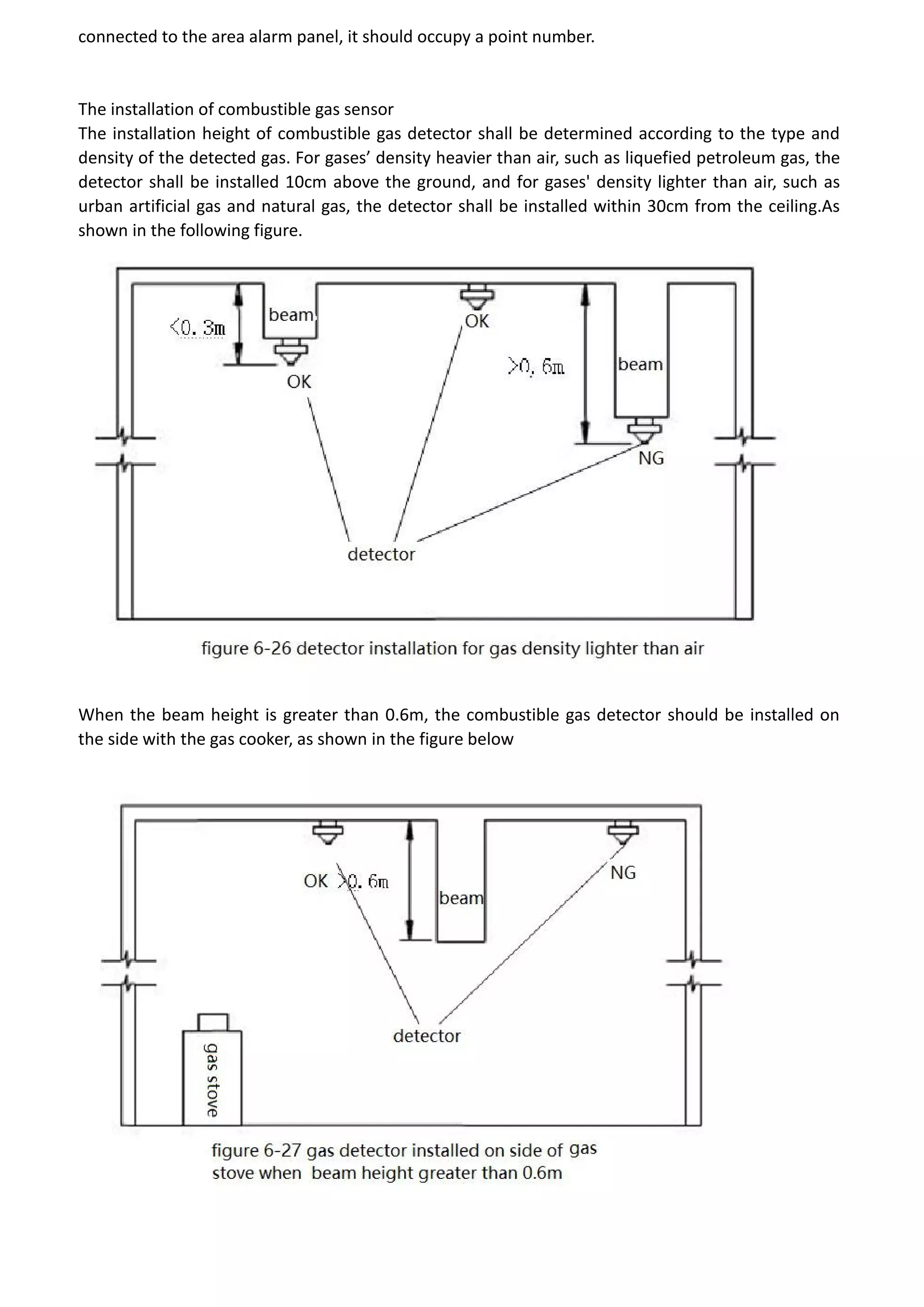 connected to the area alarm panel, it should occupy a point number.

The installation of combustible gas sensor
The installation height of combustible gas detector shall be determined according to the type and density of the detected gas. For gases’ density heavier than air, such as liquefied petroleum gas, the detector shall be installed 10cm above the ground, and for gases' density lighter than air, such as urban artificial gas and natural gas, the detector shall be installed within 30cm from the ceiling.As shown in the following figure.

<0. 3m
beam
OK
OK
>0. 6m
beam
NG
detector

figure 6-26 detector installation for gas density lighter than air

When the beam height is greater than 0.6m, the combustible gas detector should be installed on the side with the gas cooker, as shown in the figure below

OK >0. 6m
beam
NG
detector
gas stove

figure 6-27 gas detector installed on side of gas stove when beam height greater than 0.6m