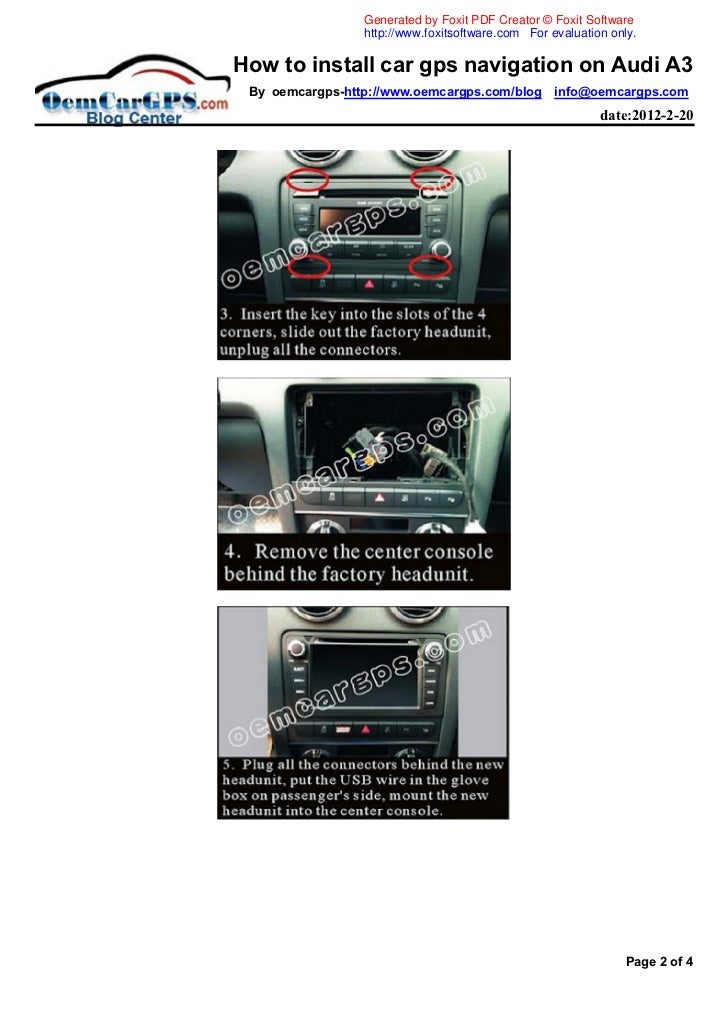 Generated by Foxit PDF Creator © Foxit Software
http://www.foxitsoftware.com For evaluation only.

OemCarGPS.com
Blog Center

How to install car gps navigation on Audi A3

By oemcargps-http://www.oemcargps.com/blog info@oemcargps.com

date:2012-2-20

oemcargps.com

3. Insert the key into the slots of the 4 corners, slide out the factory headunit, unplug all the connectors.

oemcargps.com

4. Remove the center console behind the factory headunit.

oemcargps.com

5. Plug all the connectors behind the new headunit, put the USB wire in the glove box on passenger's side, mount the new headunit into the center console.

Page 2 of 4