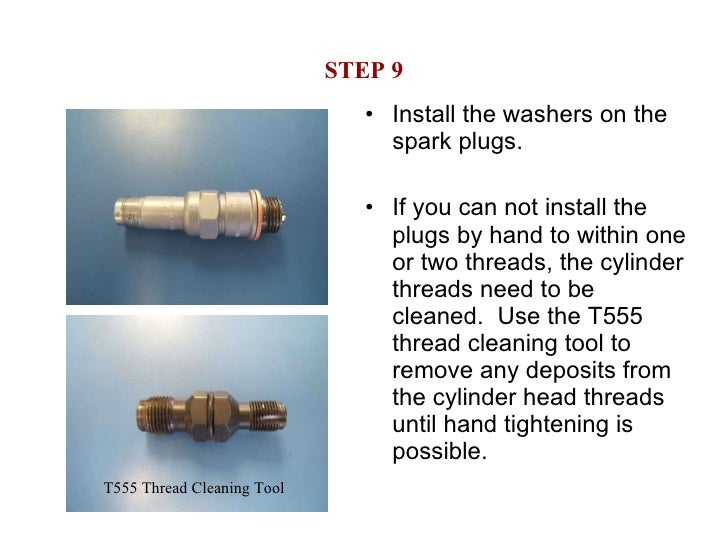 STEP 9

T555 Thread Cleaning Tool

• Install the washers on the spark plugs.

• If you can not install the plugs by hand to within one or two threads, the cylinder threads need to be cleaned. Use the T555 thread cleaning tool to remove any deposits from the cylinder head threads until hand tightening is possible.