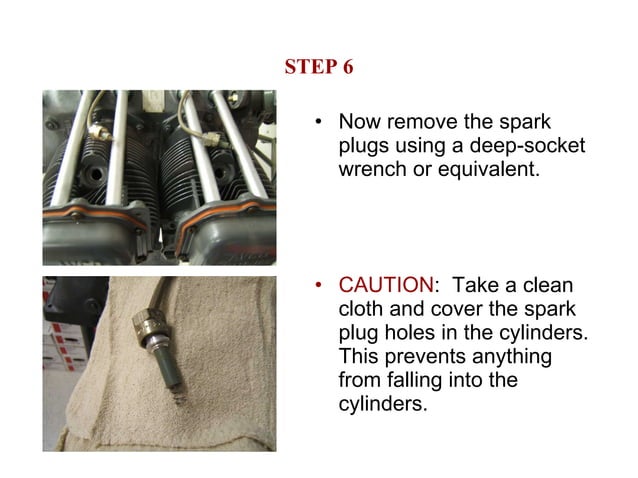 STEP 6

• Now remove the spark plugs using a deep-socket wrench or equivalent.

• CAUTION: Take a clean cloth and cover the spark plug holes in the cylinders. This prevents anything from falling into the cylinders.