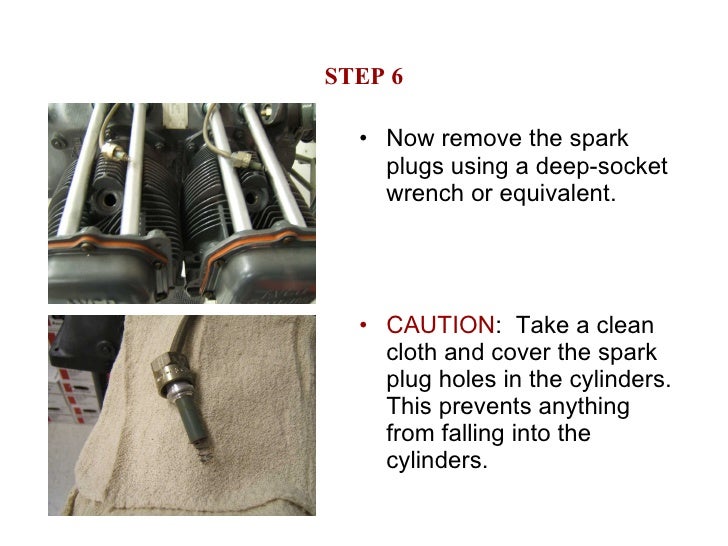 STEP 6

• Now remove the spark plugs using a deep-socket wrench or equivalent.

• CAUTION: Take a clean cloth and cover the spark plug holes in the cylinders. This prevents anything from falling into the cylinders.