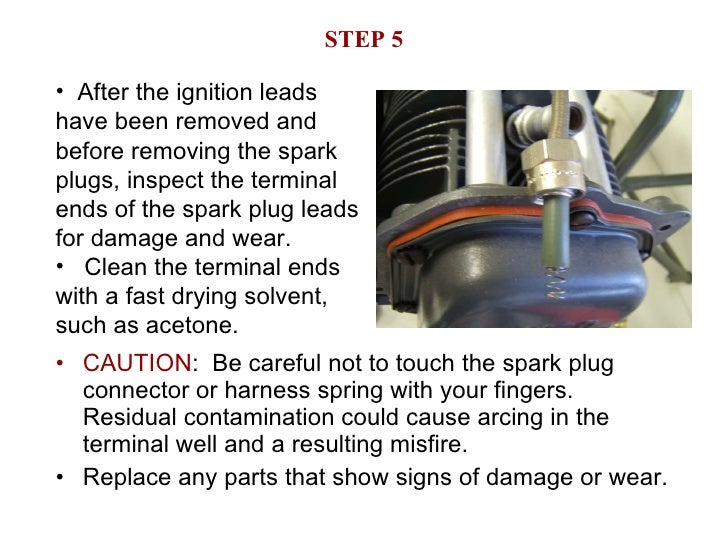 STEP 5

• After the ignition leads have been removed and before removing the spark plugs, inspect the terminal ends of the spark plug leads for damage and wear.

• Clean the terminal ends with a fast drying solvent, such as acetone.

• CAUTION: Be careful not to touch the spark plug connector or harness spring with your fingers. Residual contamination could cause arcing in the terminal well and a resulting misfire.

• Replace any parts that show signs of damage or wear.