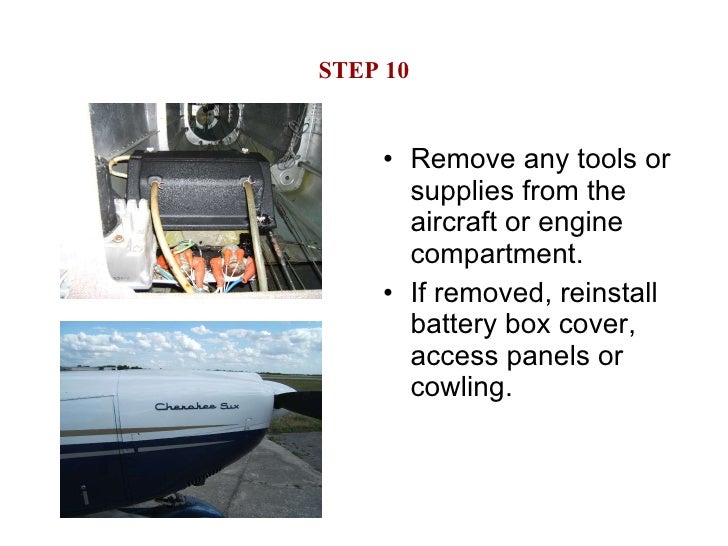 STEP 10

Cherokee Six

• Remove any tools or supplies from the aircraft or engine compartment.

• If removed, reinstall battery box cover, access panels or cowling.