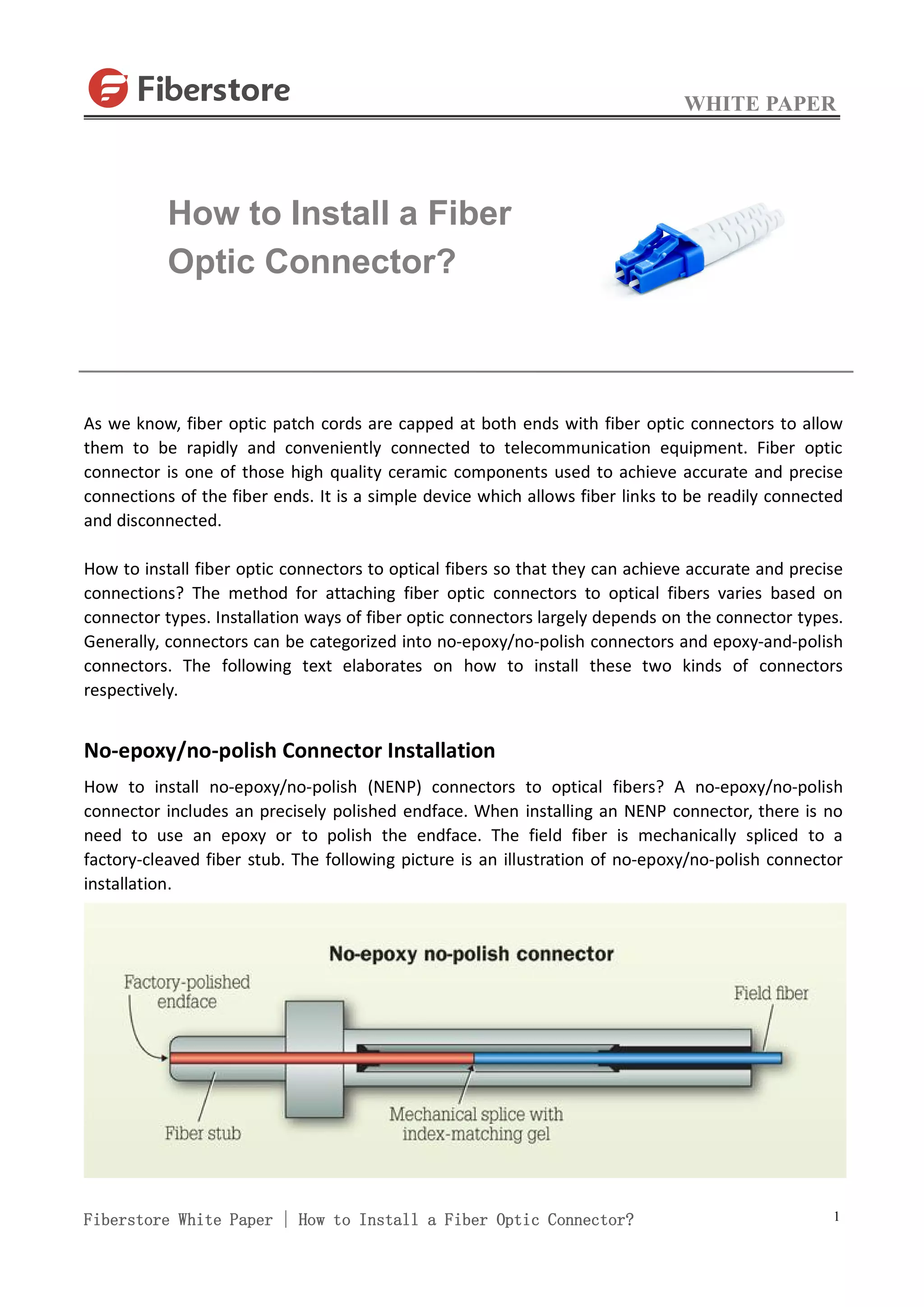 Fiberstore

WHITE PAPER

How to Install a Fiber Optic Connector?

As we know, fiber optic patch cords are capped at both ends with fiber optic connectors to allow them to be rapidly and conveniently connected to telecommunication equipment. Fiber optic connector is one of those high quality ceramic components used to achieve accurate and precise connections of the fiber ends. It is a simple device which allows fiber links to be readily connected and disconnected.

How to install fiber optic connectors to optical fibers so that they can achieve accurate and precise connections? The method for attaching fiber optic connectors to optical fibers varies based on connector types. Installation ways of fiber optic connectors largely depends on the connector types. Generally, connectors can be categorized into no-epoxy/no-polish connectors and epoxy-and-polish connectors. The following text elaborates on how to install these two kinds of connectors respectively.

No-epoxy/no-polish Connector Installation

How to install no-epoxy/no-polish (NENP) connectors to optical fibers? A no-epoxy/no-polish connector includes an precisely polished endface. When installing an NENP connector, there is no need to use an epoxy or to polish the endface. The field fiber is mechanically spliced to a factory-cleaved fiber stub. The following picture is an illustration of no-epoxy/no-polish connector installation.

No-epoxy no-polish connector

Factory-polished endface

Field fiber

Fiber stub

Mechanical splice with index-matching gel

Fiberstore White Paper | How to Install a Fiber Optic Connector?

1