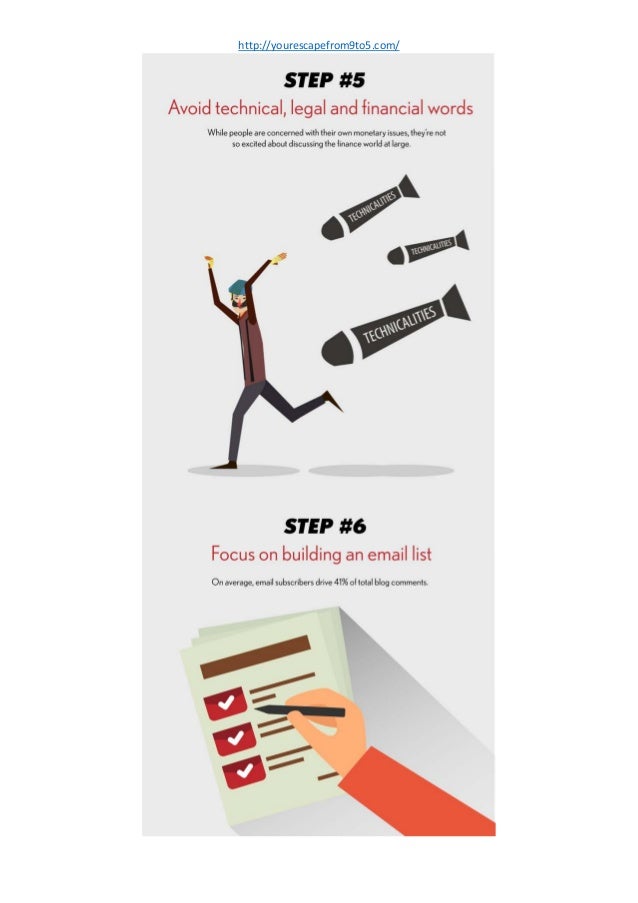 http://yourescapefrom9to5.com/

STEP #5

Avoid technical, legal and financial words

While people are concerned with their own monetary issues, they're not so excited about discussing the finance world at large.

TECHNICALITIES

TECHNICALITIES

TECHNICALITIES

STEP #6

Focus on building an email list

On average, email subscribers drive 41% of total blog comments.