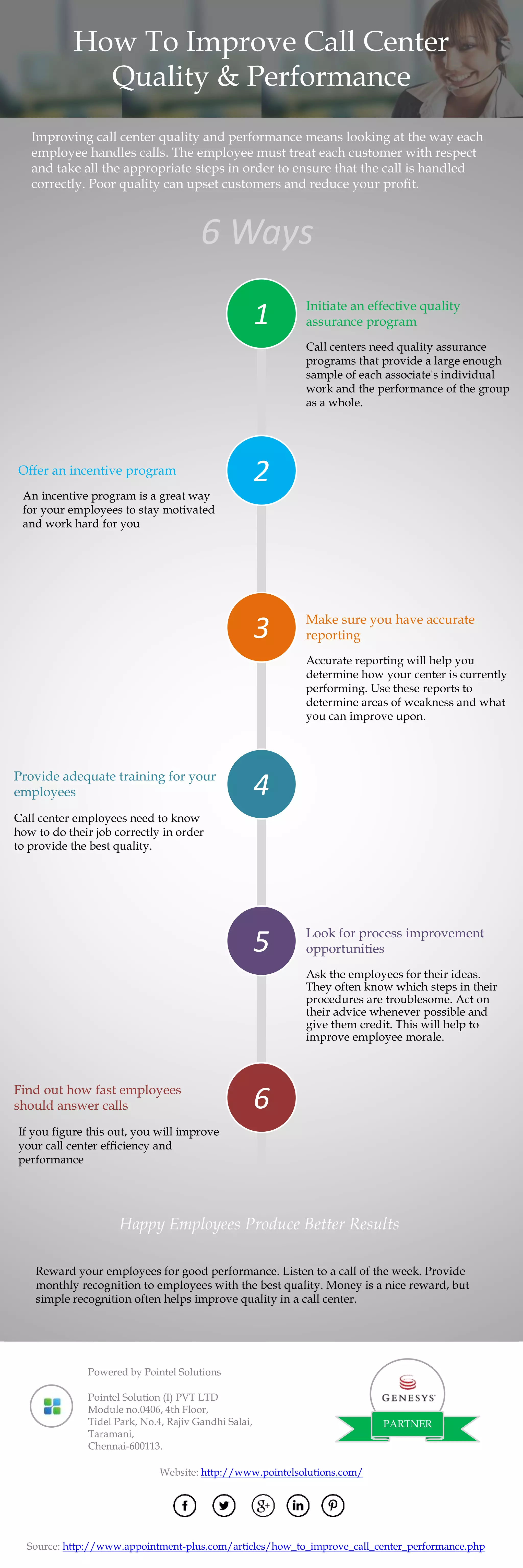 How To Improve Call Center Quality & Performance

Improving call center quality and performance means looking at the way each employee handles calls. The employee must treat each customer with respect and take all the appropriate steps in order to ensure that the call is handled correctly. Poor quality can upset customers and reduce your profit.

6 Ways

1

Initiate an effective quality assurance program

Call centers need quality assurance programs that provide a large enough sample of each associate's individual work and the performance of the group as a whole.

2

Offer an incentive program

An incentive program is a great way for your employees to stay motivated and work hard for you

3

Make sure you have accurate reporting

Accurate reporting will help you determine how your center is currently performing. Use these reports to determine areas of weakness and what you can improve upon.

4

Provide adequate training for your employees

Call center employees need to know how to do their job correctly in order to provide the best quality.

5

Look for process improvement opportunities

Ask the employees for their ideas. They often know which steps in their procedures are troublesome. Act on their advice whenever possible and give them credit. This will help to improve employee morale.

6

Find out how fast employees should answer calls

If you figure this out, you will improve your call center efficiency and performance

Happy Employees Produce Better Results

Reward your employees for good performance. Listen to a call of the week. Provide monthly recognition to employees with the best quality. Money is a nice reward, but simple recognition often helps improve quality in a call center.

Powered by Pointel Solutions

Pointel Solution (I) PVT LTD
Module no.0406, 4th Floor,
Tidel Park, No.4, Rajiv Gandhi Salai,
Taramani,
Chennai-600113.

GENESYS
PARTNER

Website: http://www.pointelsolutions.com/

Source: http://www.appointment-plus.com/articles/how_to_improve_call_center_performance.php