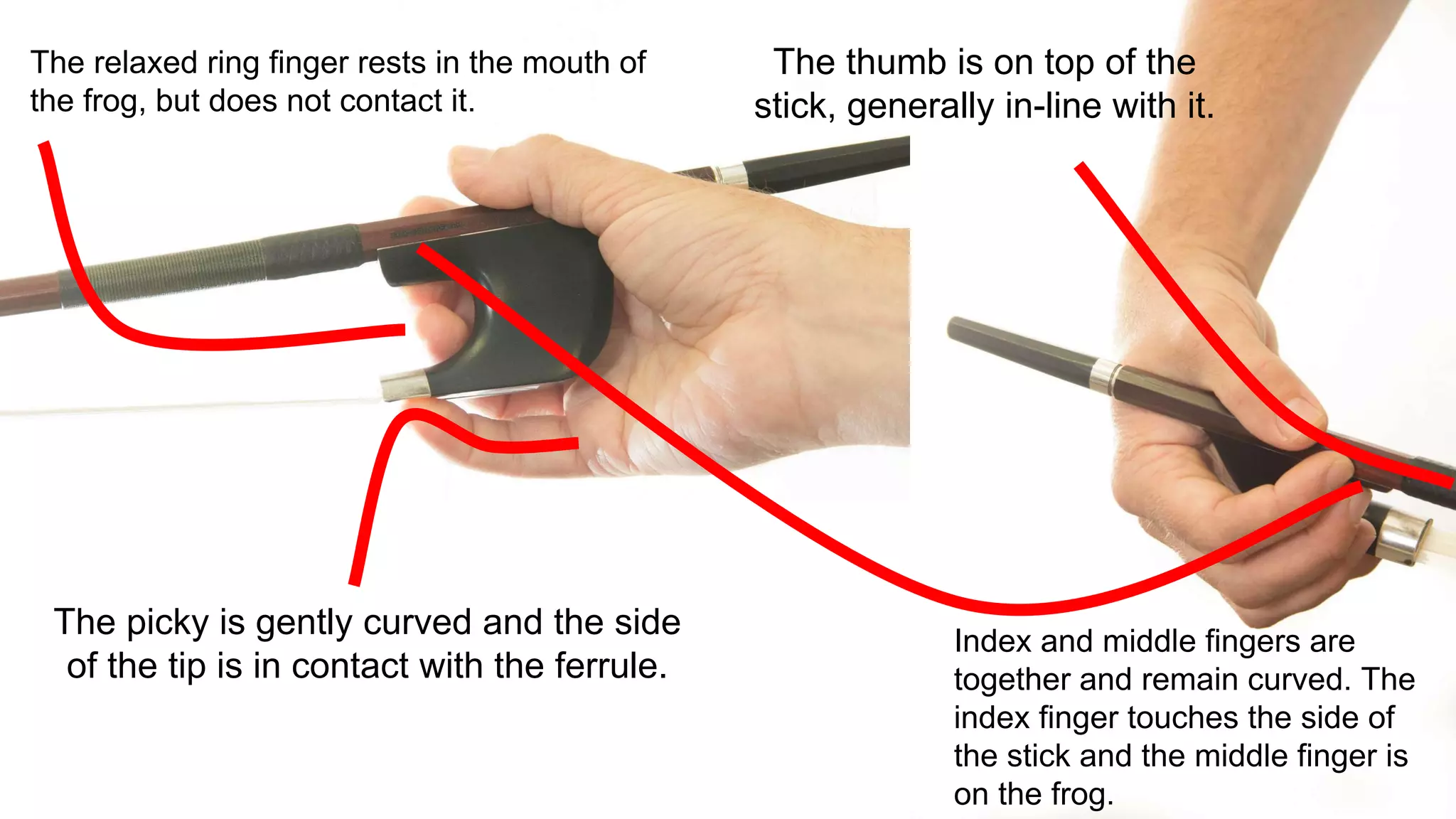 The relaxed ring finger rests in the mouth of the frog, but does not contact it.

The thumb is on top of the stick, generally in-line with it.

The picky is gently curved and the side of the tip is in contact with the ferrule.

Index and middle fingers are together and remain curved. The index finger touches the side of the stick and the middle finger is on the frog.