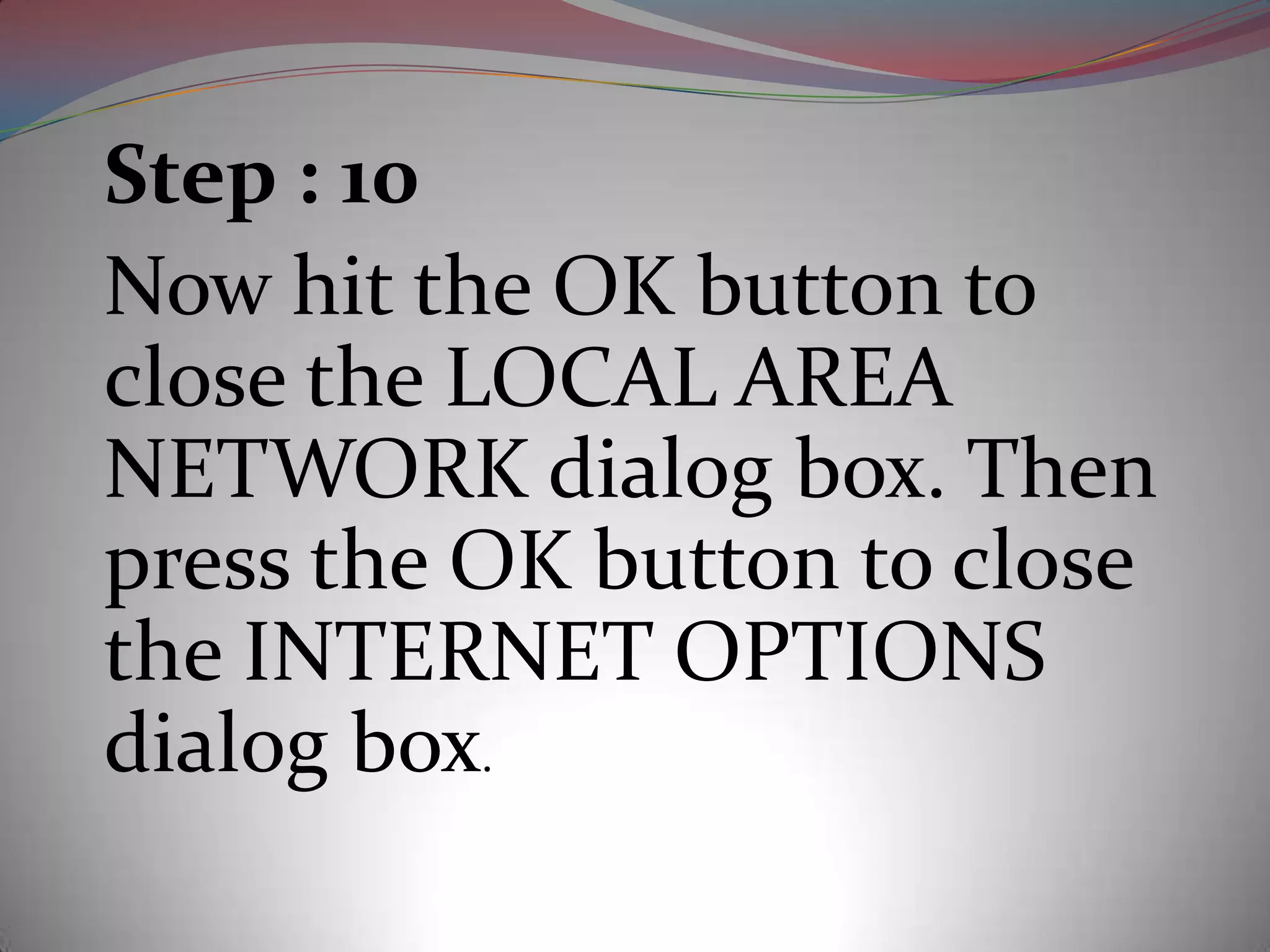 Step : 10

Now hit the OK button to close the LOCAL AREA NETWORK dialog box. Then press the OK button to close the INTERNET OPTIONS dialog box.