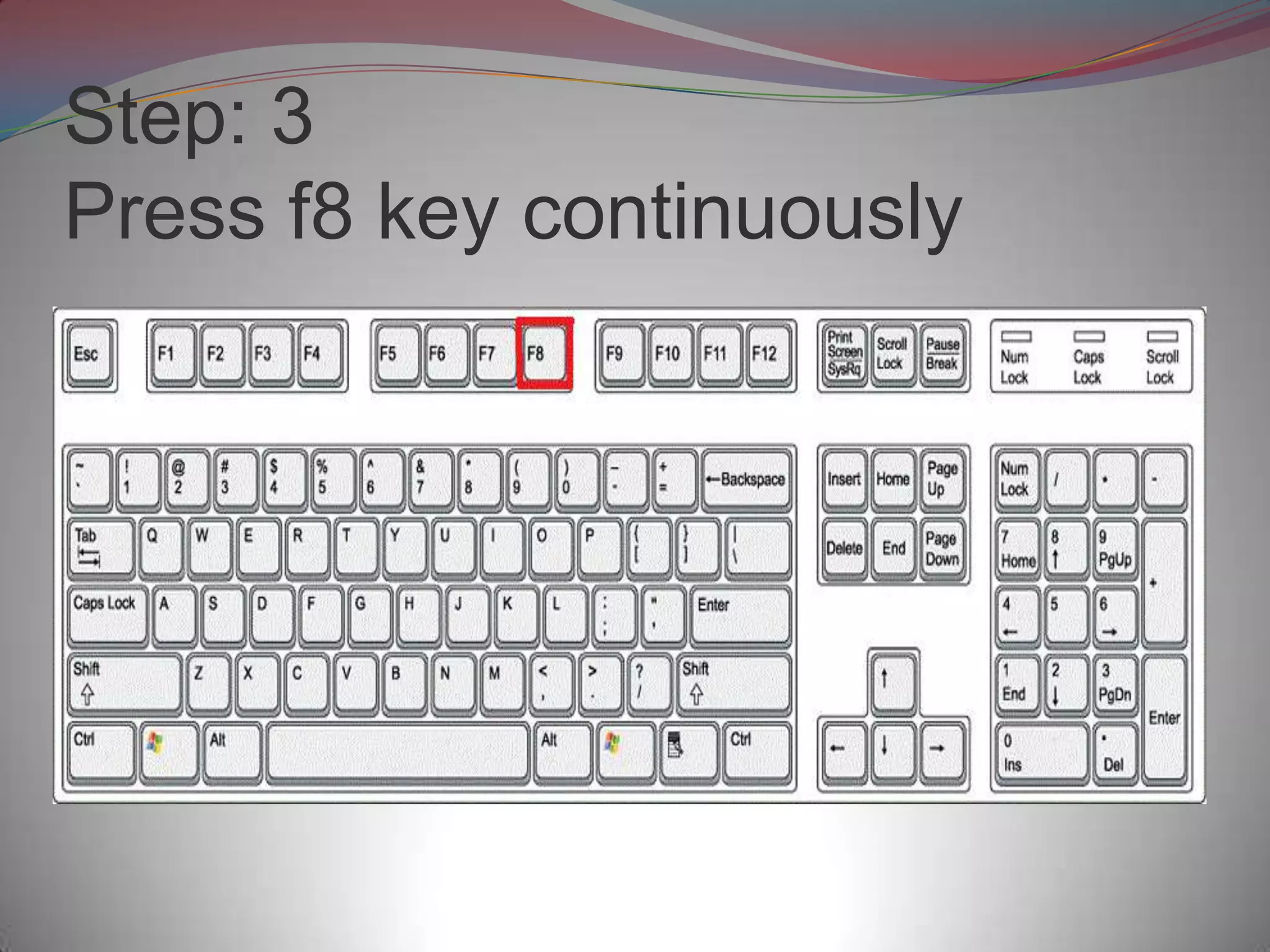 Step: 3
Press f8 key continuously

Esc F1 F2 F3 F4 F5 F6 F7 F8 F9 F10 F11 F12 Print Screen SysRq Scroll Lock Pause Break Num Lock Caps Lock Scroll Lock

~ ` ! 1 @ 2 # 3 $ 4 % 5 ^ 6 & 7 * 8 ( 9 ) 0 _ - + = ←Backspace Insert Home Page Up Num Lock / * -

Tab Q W E R T Y U I O P { [ } ] | \ Delete End Page Down 7 Home 8 ↑ 9 PgUp +

Caps Lock A S D F G H J K L : ; " ' Enter 4 ← 5 6 →

Shift Z X C V B N M < , > . ? / Shift ↑ 1 End 2 ↓ 3 PgDn Enter

Ctrl Alt Alt Ctrl ← ↓ → 0 Ins . Del