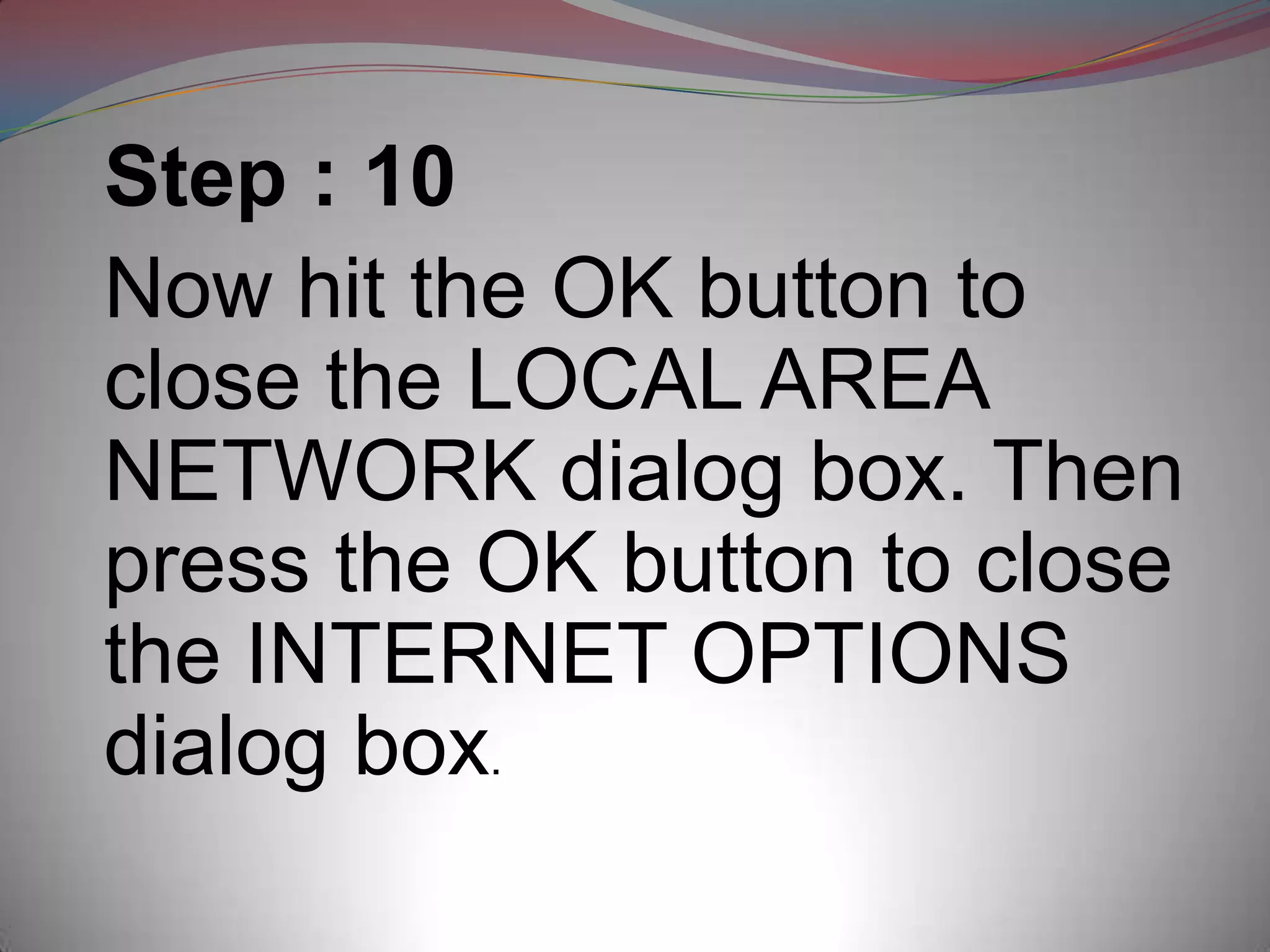 Step : 10

Now hit the OK button to close the LOCAL AREA NETWORK dialog box. Then press the OK button to close the INTERNET OPTIONS dialog box.