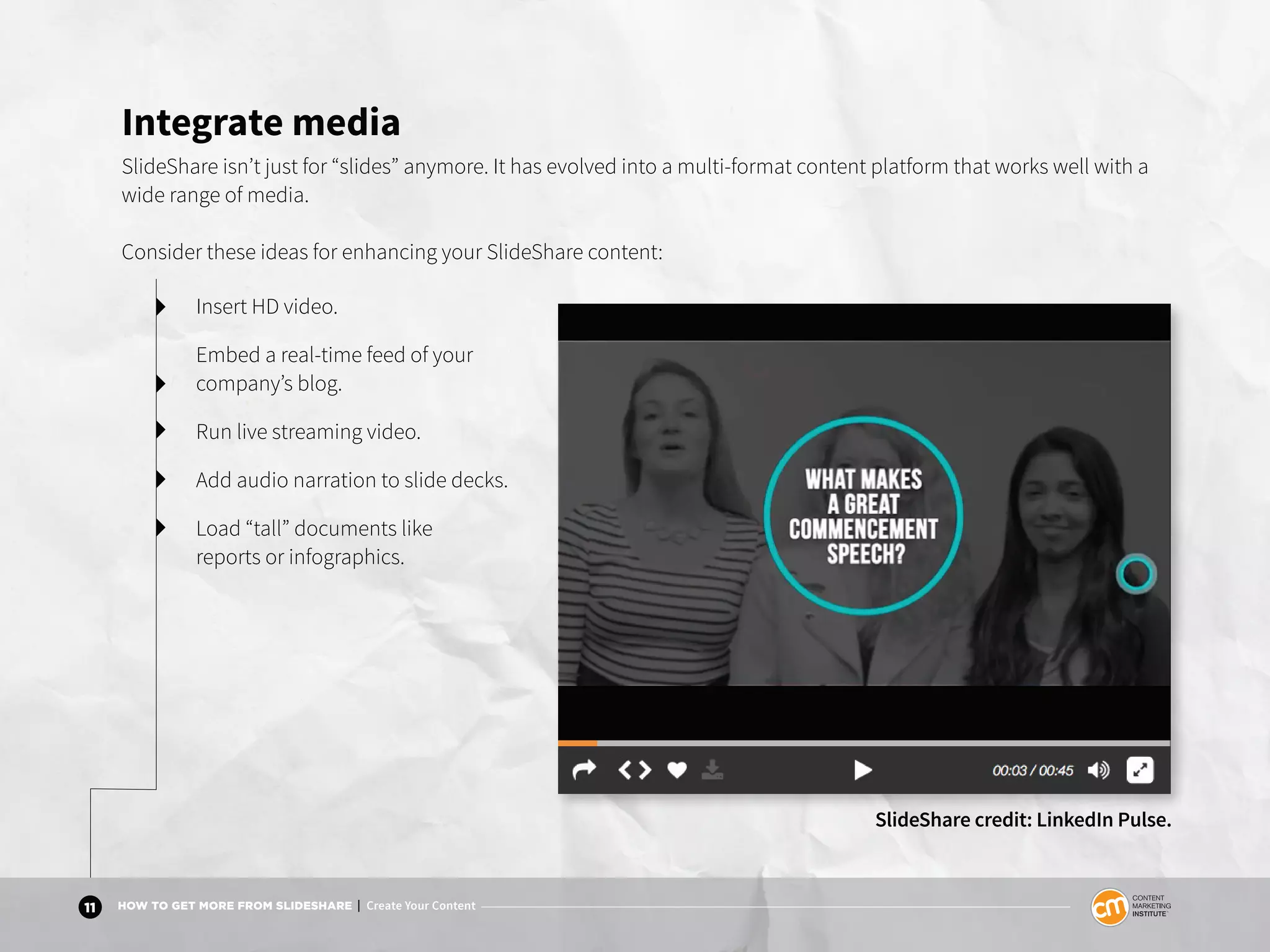 Integrate media

SlideShare isn't just for "slides" anymore. It has evolved into a multi-format content platform that works well with a wide range of media.

Consider these ideas for enhancing your SlideShare content:

Insert HD video.

Embed a real-time feed of your company's blog.

Run live streaming video.

Add audio narration to slide decks.

Load "tall" documents like reports or infographics.

WHAT MAKES A GREAT COMMENCEMENT SPEECH?

00:03 / 00:45

SlideShare credit: LinkedIn Pulse.

11 HOW TO GET MORE FROM SLIDESHARE | Create Your Content

cm CONTENT MARKETING INSTITUTE