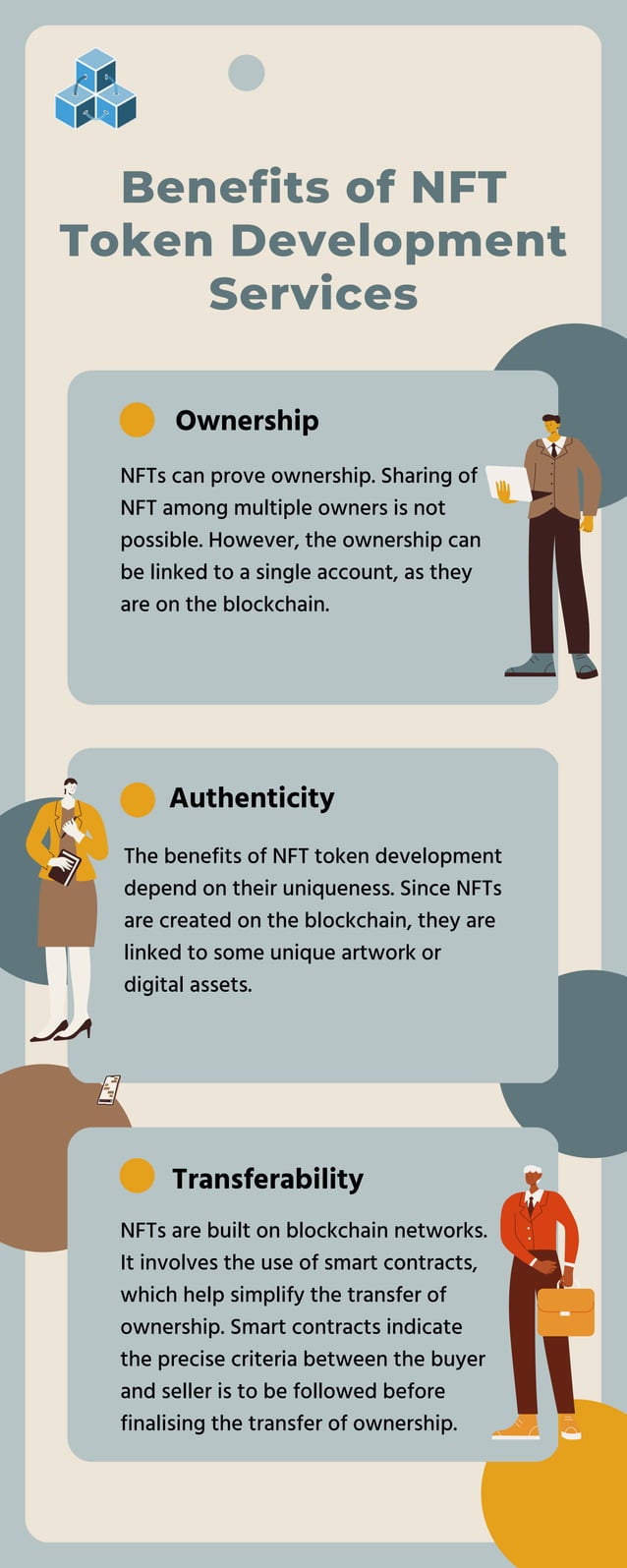 Benefits of NFT Token Development Services

Ownership

NFTs can prove ownership. Sharing of NFT among multiple owners is not possible. However, the ownership can be linked to a single account, as they are on the blockchain.

Authenticity

The benefits of NFT token development depend on their uniqueness. Since NFTs are created on the blockchain, they are linked to some unique artwork or digital assets.

Transferability

NFTs are built on blockchain networks. It involves the use of smart contracts, which help simplify the transfer of ownership. Smart contracts indicate the precise criteria between the buyer and seller is to be followed before finalising the transfer of ownership.