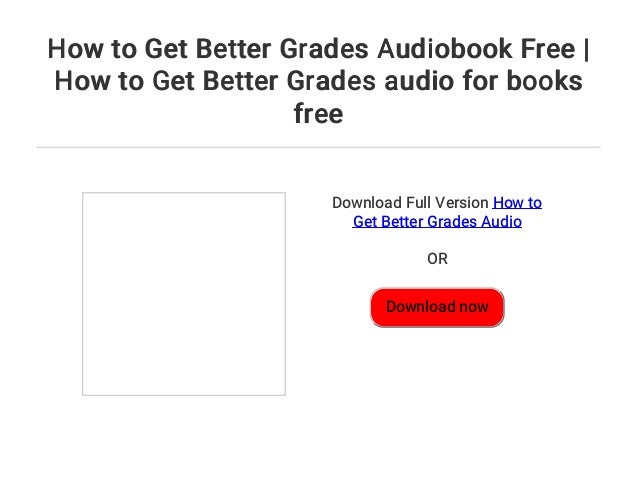 How to Get Better Grades Audiobook Free | How to Get Better Grades audio for books free

Download Full Version How to Get Better Grades Audio

OR

Download now