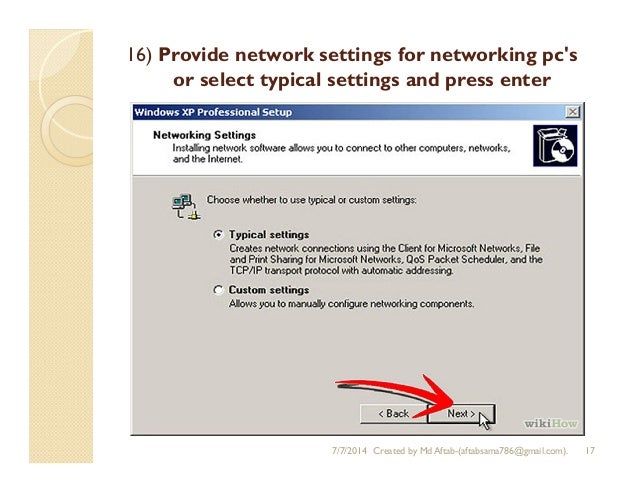 16) Provide network settings for networking pc's or select typical settings and press enter

Windows XP Professional Setup

Networking Settings
Installing network software allows you to connect to other computers, networks, and the Internet.

Choose whether to use typical or custom settings:

Typical settings
Creates network connections using the Client for Microsoft Networks, File and Print Sharing for Microsoft Networks, QoS Packet Scheduler, and the TCP/IP transport protocol with automatic addressing.

Custom settings
Allows you to manually configure networking components.

< Back
Next >

wikiHow

7/7/2014 Created by Md Aftab-(aftabsama786@gmail.com). 17