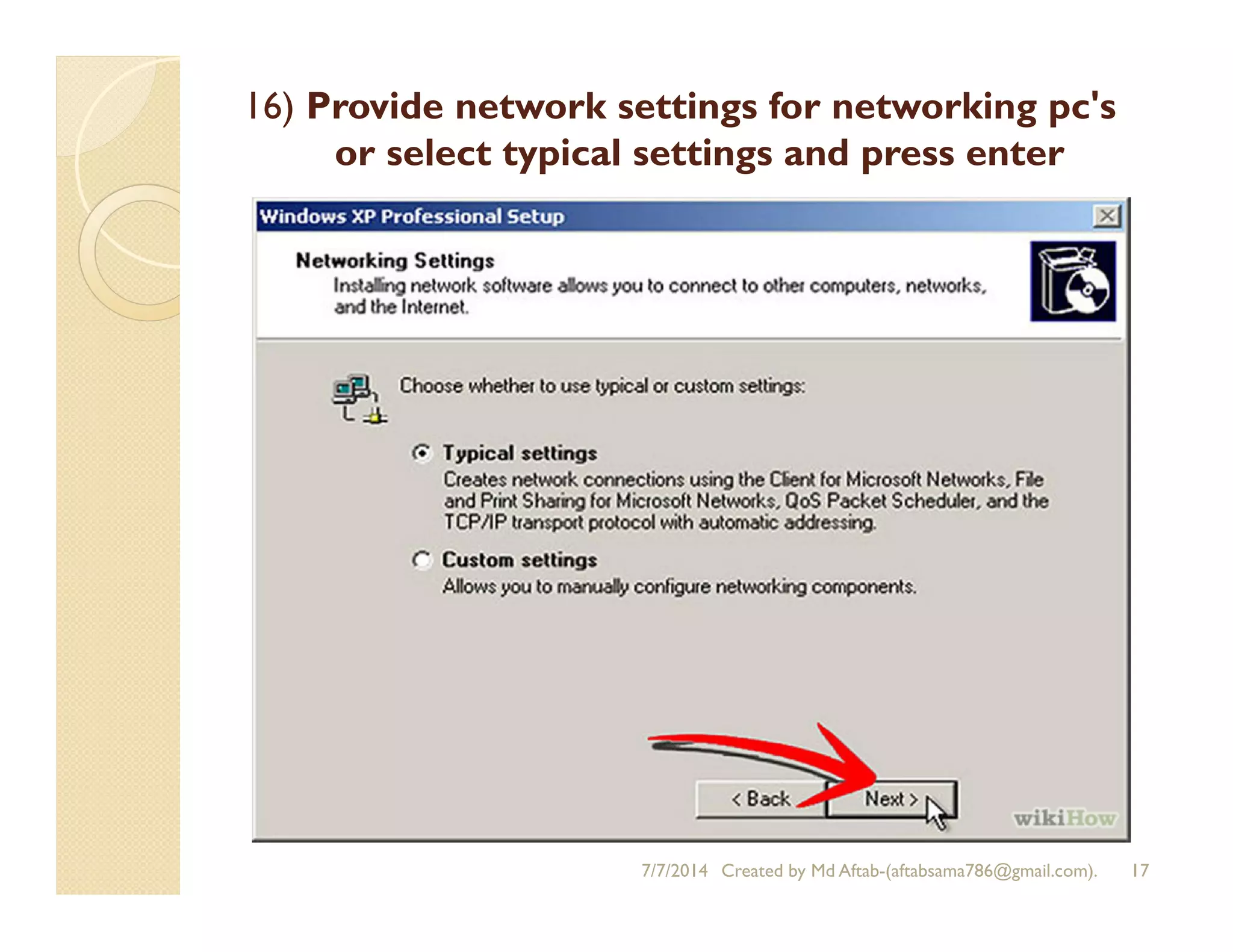 16) Provide network settings for networking pc's or select typical settings and press enter

Windows XP Professional Setup

Networking Settings
Installing network software allows you to connect to other computers, networks, and the Internet.

Choose whether to use typical or custom settings:

Typical settings
Creates network connections using the Client for Microsoft Networks, File and Print Sharing for Microsoft Networks, QoS Packet Scheduler, and the TCP/IP transport protocol with automatic addressing.

Custom settings
Allows you to manually configure networking components.

< Back
Next >

wikiHow

7/7/2014 Created by Md Aftab-(aftabsama786@gmail.com). 17