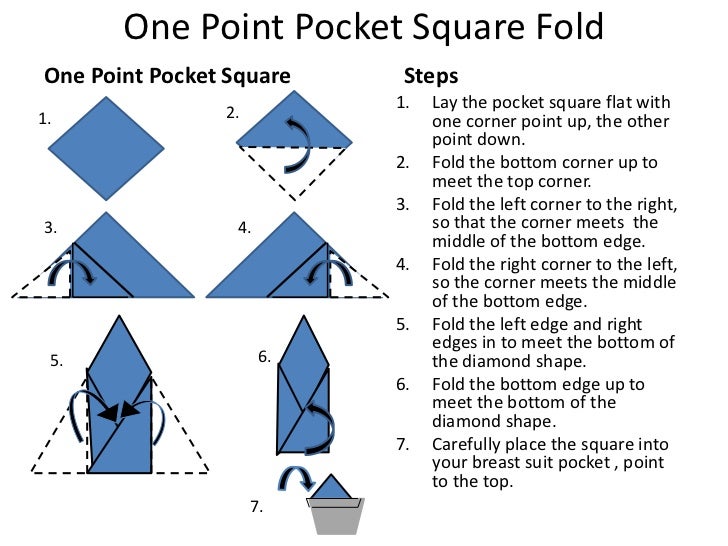 One Point Pocket Square Fold

One Point Pocket Square

1.

2.

3.

4.

5.

6.

7.

Steps

1. Lay the pocket square flat with one corner point up, the other point down.
2. Fold the bottom corner up to meet the top corner.
3. Fold the left corner to the right, so that the corner meets the middle of the bottom edge.
4. Fold the right corner to the left, so the corner meets the middle of the bottom edge.
5. Fold the left edge and right edges in to meet the bottom of the diamond shape.
6. Fold the bottom edge up to meet the bottom of the diamond shape.
7. Carefully place the square into your breast suit pocket , point to the top.