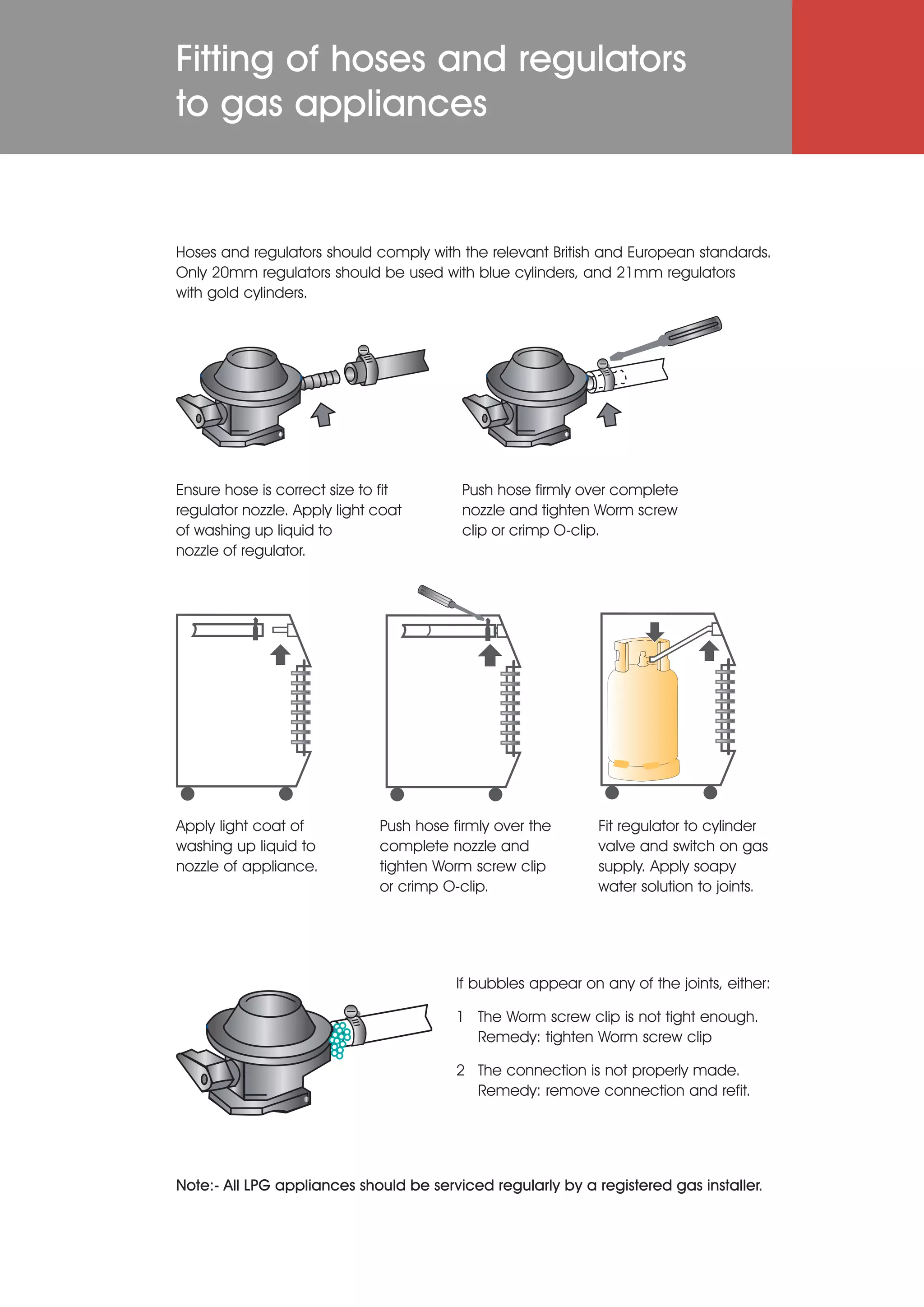 Fitting of hoses and regulators to gas appliances

Hoses and regulators should comply with the relevant British and European standards. Only 20mm regulators should be used with blue cylinders, and 21mm regulators with gold cylinders.

Ensure hose is correct size to fit regulator nozzle. Apply light coat of washing up liquid to nozzle of regulator.

Push hose firmly over complete nozzle and tighten Worm screw clip or crimp O-clip.

Apply light coat of washing up liquid to nozzle of appliance.

Push hose firmly over the complete nozzle and tighten Worm screw clip or crimp O-clip.

Fit regulator to cylinder valve and switch on gas supply. Apply soapy water solution to joints.

If bubbles appear on any of the joints, either:

1 The Worm screw clip is not tight enough. Remedy: tighten Worm screw clip

2 The connection is not properly made. Remedy: remove connection and refit.

Note:- All LPG appliances should be serviced regularly by a registered gas installer.