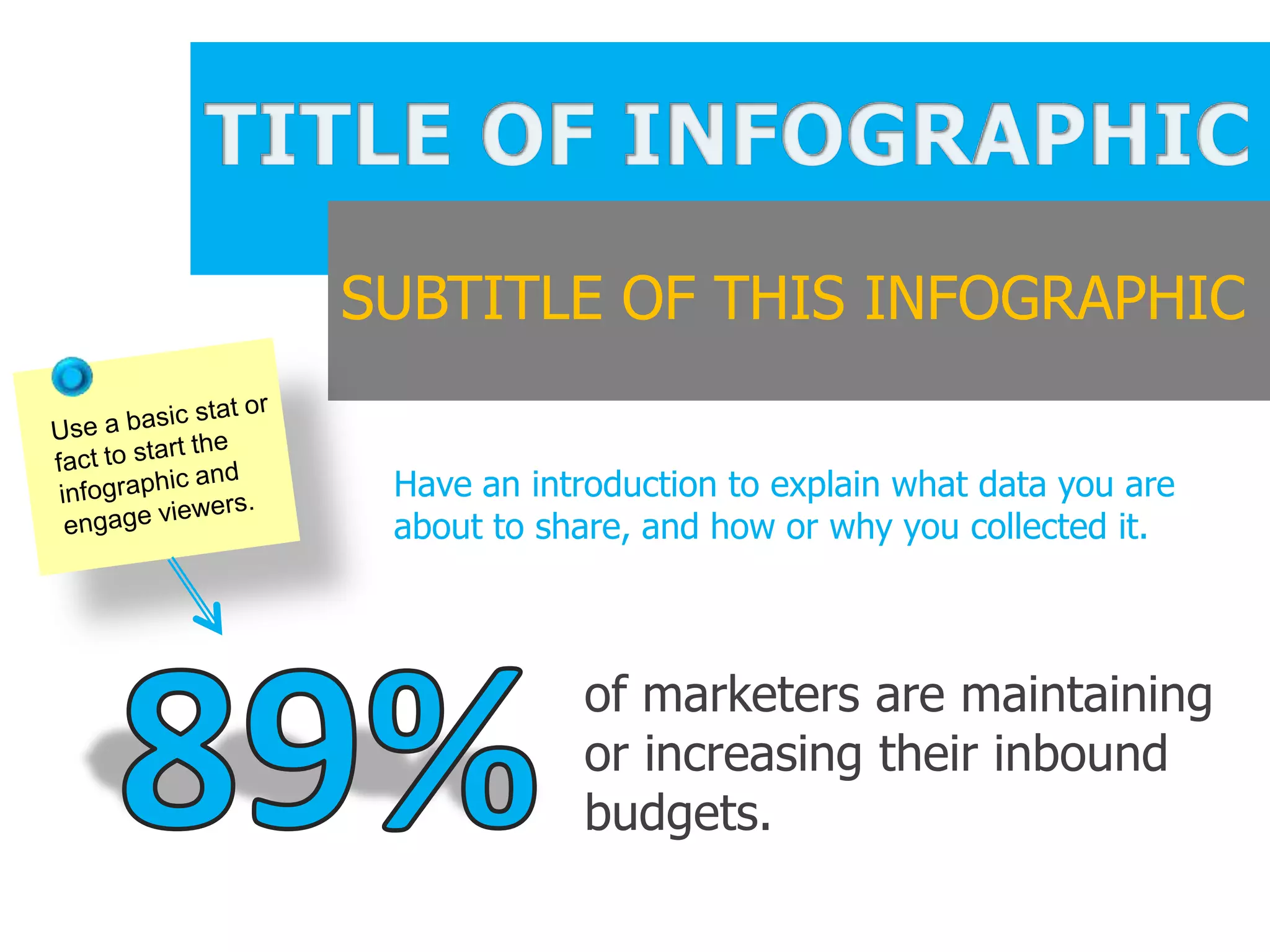 TITLE OF INFOGRAPHIC

SUBTITLE OF THIS INFOGRAPHIC

Use a basic stat or fact to start the infographic and engage viewers.

Have an introduction to explain what data you are about to share, and how or why you collected it.

89%

of marketers are maintaining or increasing their inbound budgets.