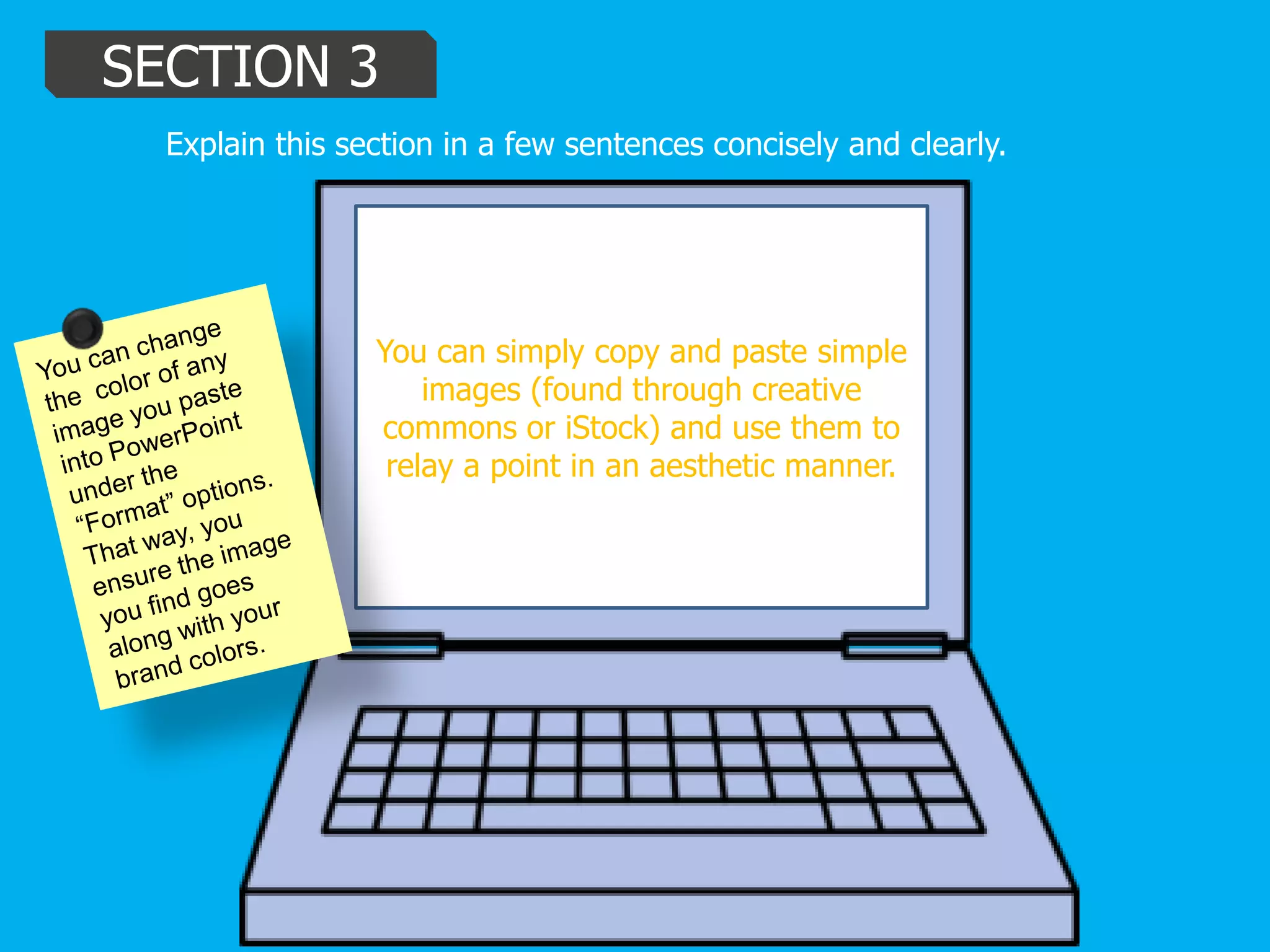 SECTION 3

Explain this section in a few sentences concisely and clearly.

You can change the color of any image you paste into PowerPoint under the “Format” options. That way, you ensure the image you find goes along with your brand colors.

You can simply copy and paste simple images (found through creative commons or iStock) and use them to relay a point in an aesthetic manner.