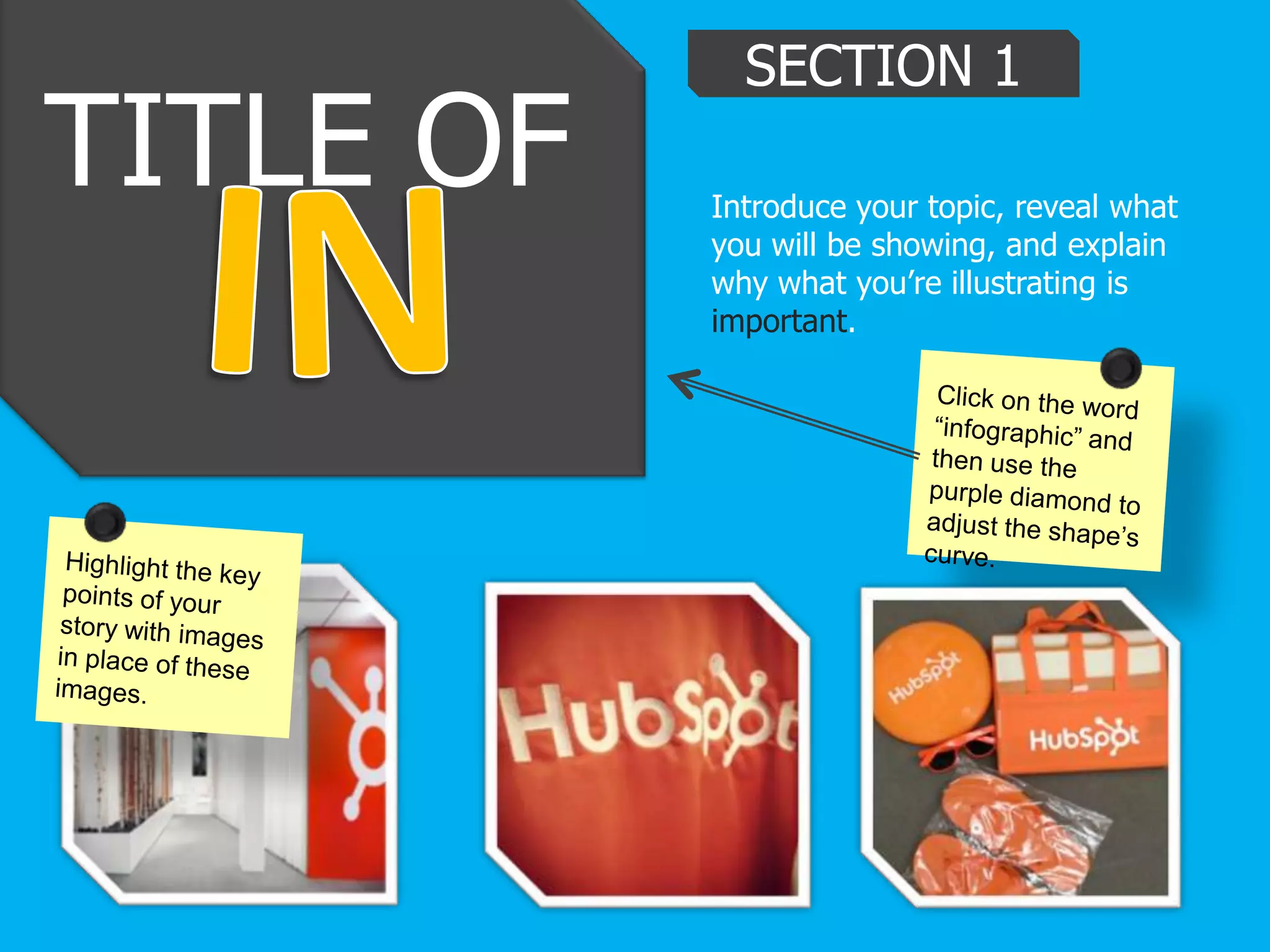 TITLE OF
IN

SECTION 1

Introduce your topic, reveal what you will be showing, and explain why what you're illustrating is important.

Click on the word "infographic" and then use the purple diamond to adjust the shape's curve.

Highlight the key points of your story with images in place of these images.

HubSpot

HubSpot

HubSpot