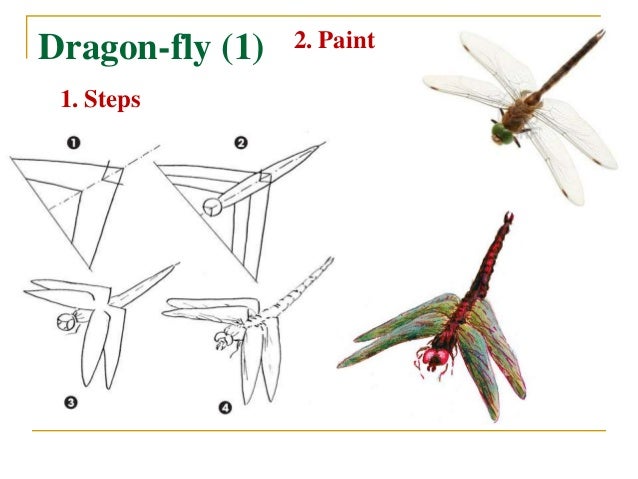 Dragon-fly (1)

2. Paint

1. Steps

❶

❷

❸

❹