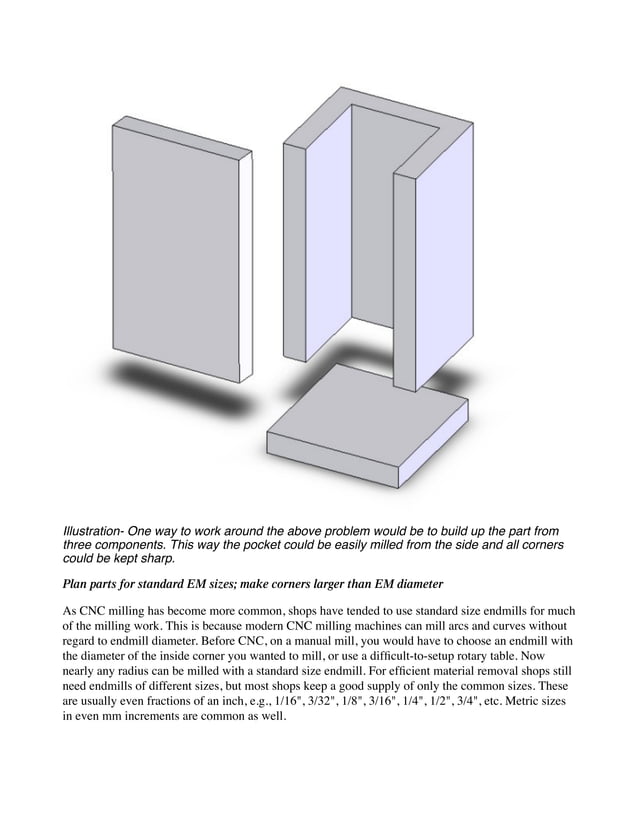 Illustration- One way to work around the above problem would be to build up the part from three components. This way the pocket could be easily milled from the side and all corners could be kept sharp.

Plan parts for standard EM sizes; make corners larger than EM diameter

As CNC milling has become more common, shops have tended to use standard size endmills for much of the milling work. This is because modern CNC milling machines can mill arcs and curves without regard to endmill diameter. Before CNC, on a manual mill, you would have to choose an endmill with the diameter of the inside corner you wanted to mill, or use a difficult-to-setup rotary table. Now nearly any radius can be milled with a standard size endmill. For efficient material removal shops still need endmills of different sizes, but most shops keep a good supply of only the common sizes. These are usually even fractions of an inch, e.g., 1/16", 3/32", 1/8", 3/16", 1/4", 1/2", 3/4", etc. Metric sizes in even mm increments are common as well.