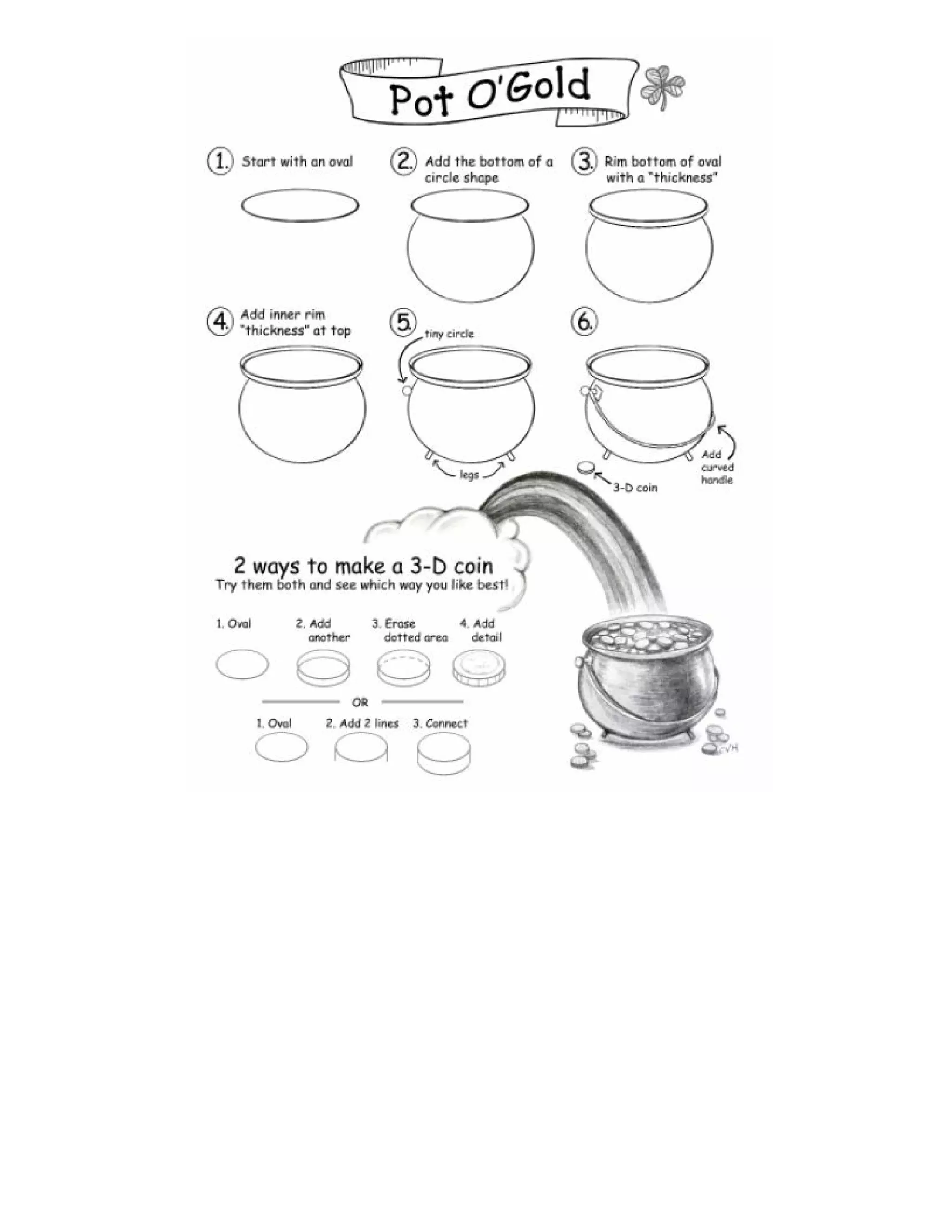 Pot O'Gold

1. Start with an oval

2. Add the bottom of a circle shape

3. Rim bottom of oval with a "thickness"

4. Add inner rim "thickness" at top

5. tiny circle

legs

6.

Add curved handle

3-D coin

2 ways to make a 3-D coin
Try them both and see which way you like best!

1. Oval

2. Add another

3. Erase dotted area

4. Add detail

OR

1. Oval

2. Add 2 lines

3. Connect

CVH