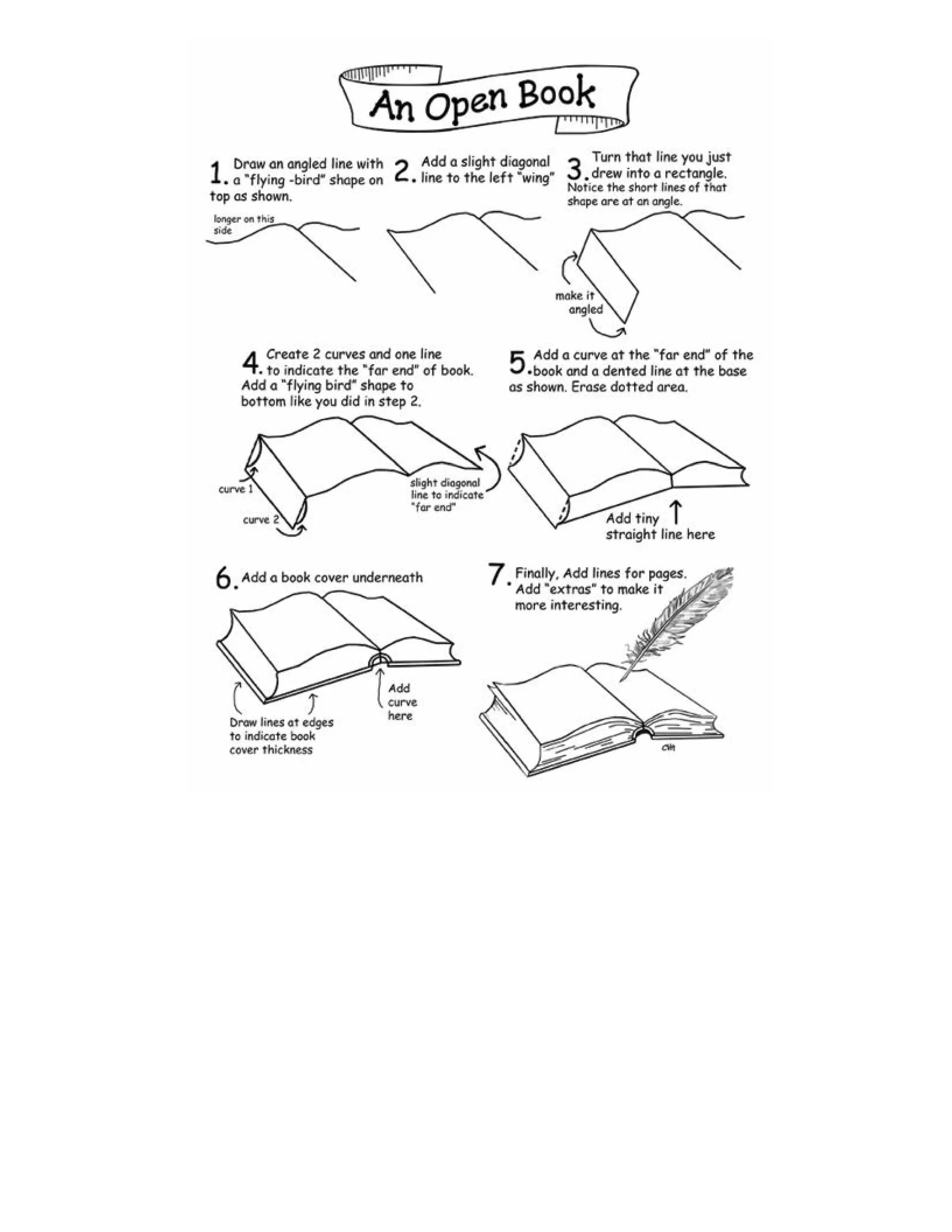 An Open Book

1. Draw an angled line with a "flying -bird" shape on top as shown.

longer on this side

2. Add a slight diagonal line to the left "wing"

3. Turn that line you just drew into a rectangle. Notice the short lines of that shape are at an angle.

make it angled

4. Create 2 curves and one line to indicate the "far end" of book. Add a "flying bird" shape to bottom like you did in step 2.

curve 1

curve 2

slight diagonal line to indicate "far end"

5. Add a curve at the "far end" of the book and a dented line at the base as shown. Erase dotted area.

Add tiny straight line here

6. Add a book cover underneath

Draw lines at edges to indicate book cover thickness

Add curve here

7. Finally, Add lines for pages. Add "extras" to make it more interesting.

CM