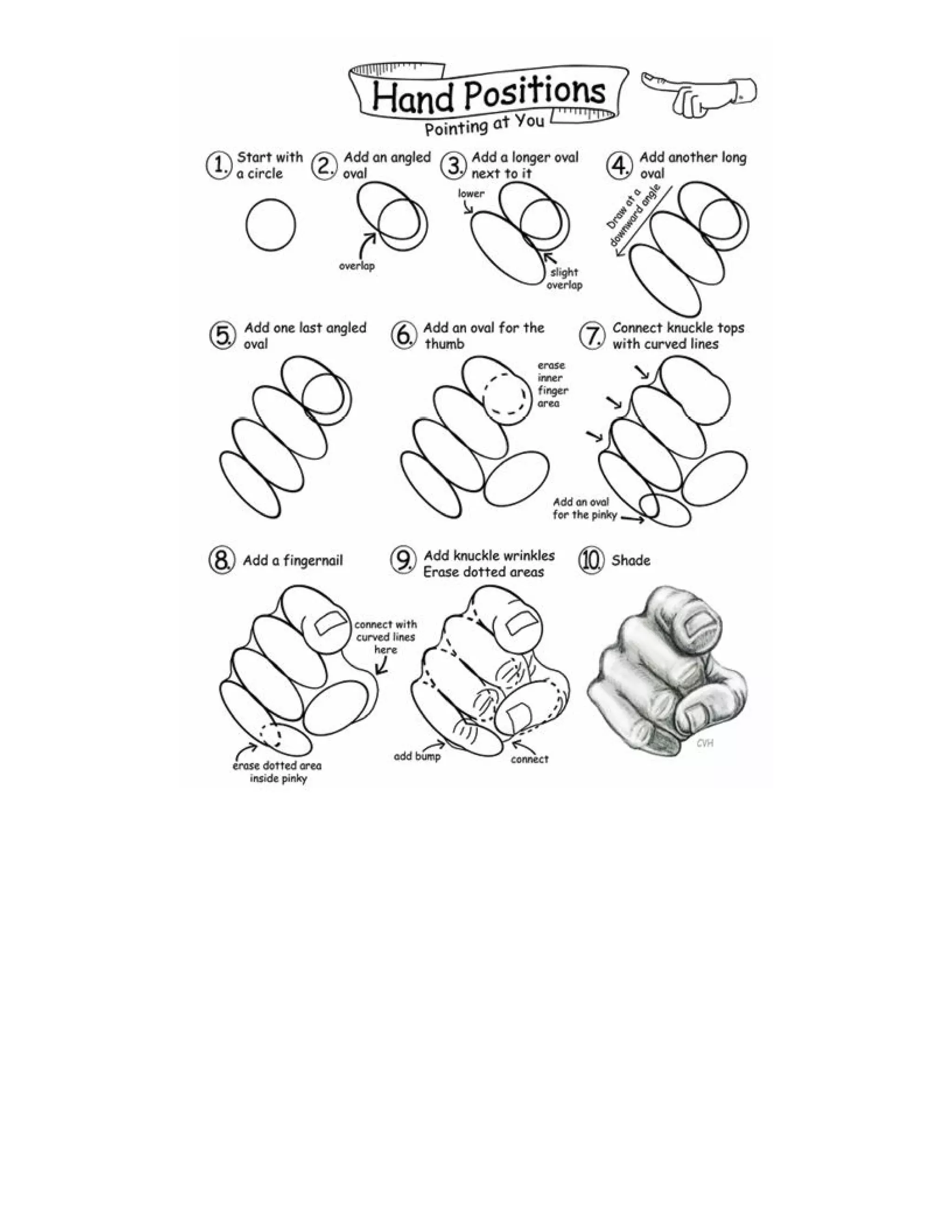 Hand Positions
Pointing at You

1. Start with a circle

2. Add an angled oval
overlap

3. Add a longer oval next to it
lower
slight overlap

4. Add another long oval
Draw at a downward angle

5. Add one last angled oval

6. Add an oval for the thumb
erase inner finger area

7. Connect knuckle tops with curved lines
Add an oval for the pinky

8. Add a fingernail
connect with curved lines here
erase dotted area inside pinky

9. Add knuckle wrinkles Erase dotted areas
add bump
connect

10. Shade
CVH