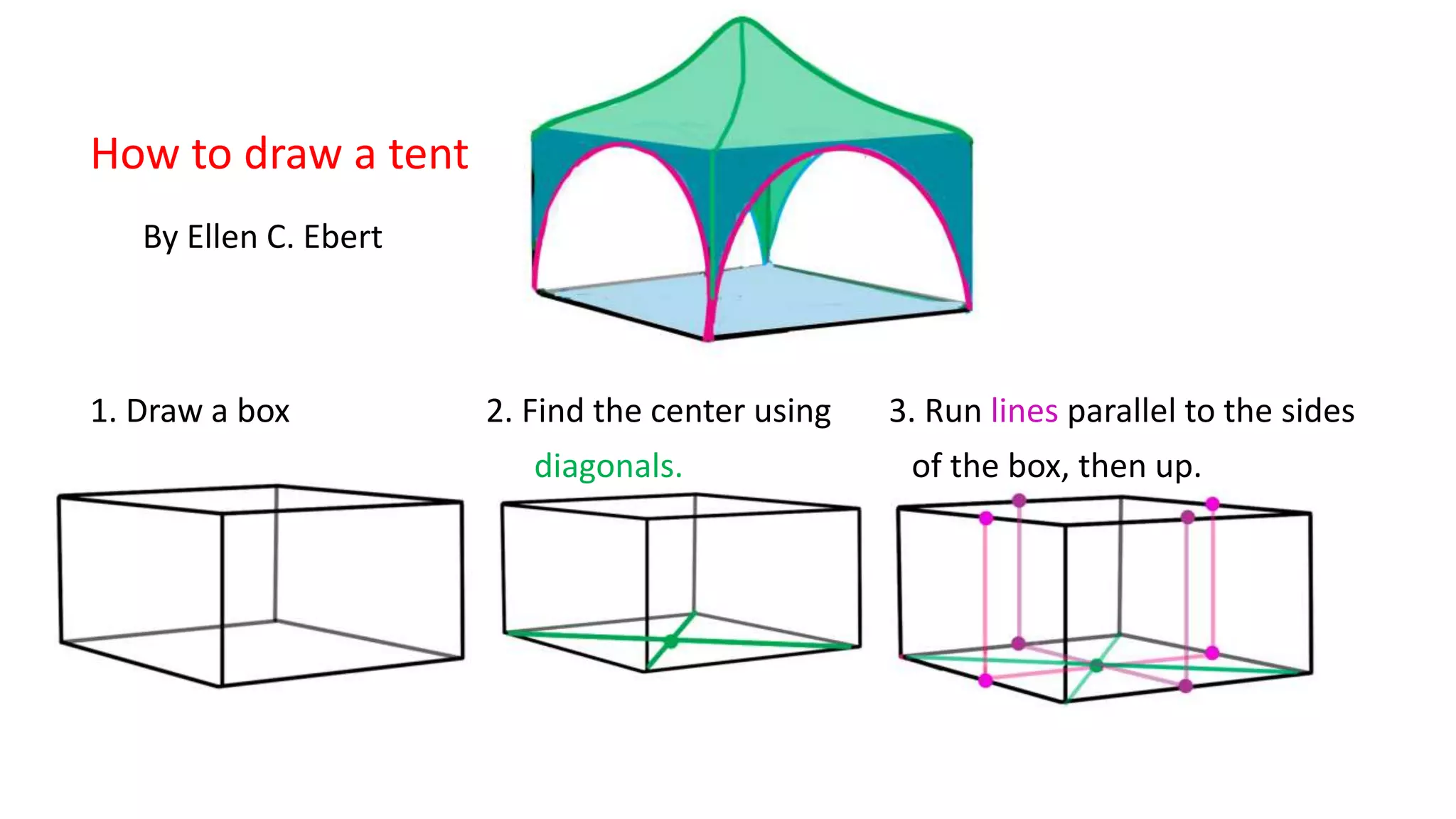 How to draw a tent

By Ellen C. Ebert

1. Draw a box

2. Find the center using diagonals.

3. Run lines parallel to the sides of the box, then up.