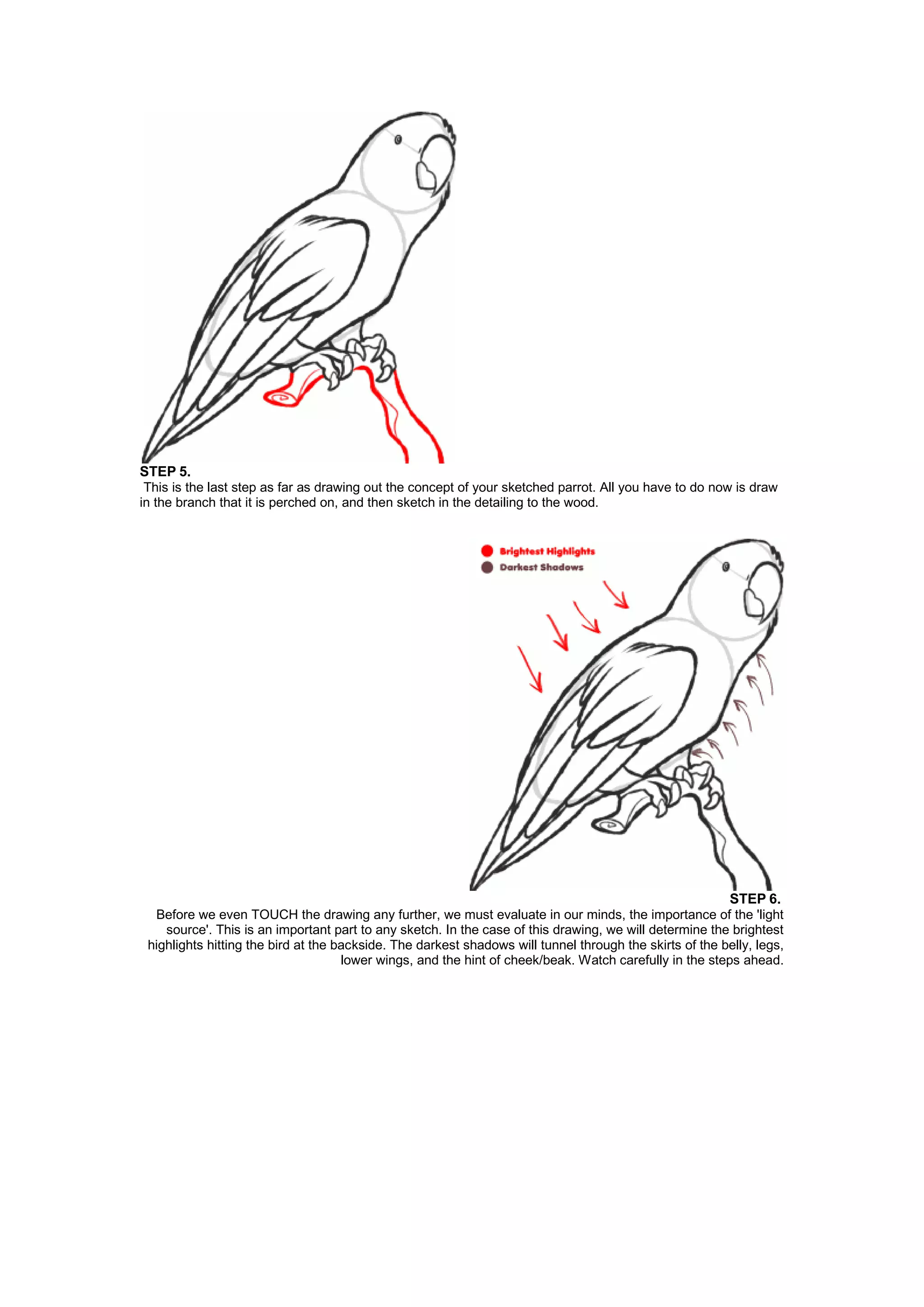 STEP 5.

This is the last step as far as drawing out the concept of your sketched parrot. All you have to do now is draw in the branch that it is perched on, and then sketch in the detailing to the wood.

Brightest Highlights
Darkest Shadows

STEP 6.

Before we even TOUCH the drawing any further, we must evaluate in our minds, the importance of the 'light source'. This is an important part to any sketch. In the case of this drawing, we will determine the brightest highlights hitting the bird at the backside. The darkest shadows will tunnel through the skirts of the belly, legs, lower wings, and the hint of cheek/beak. Watch carefully in the steps ahead.