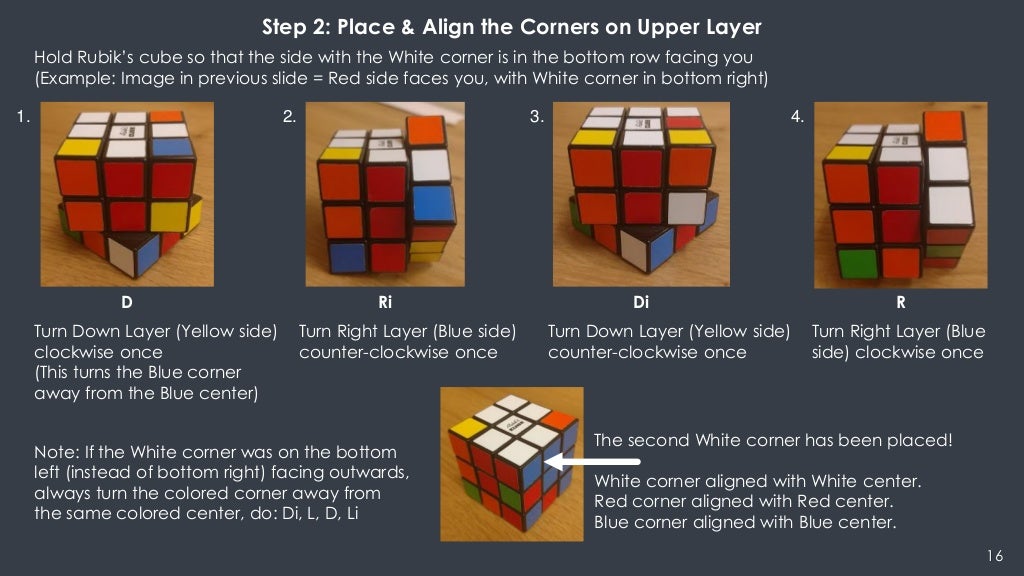 Step 2: Place & Align the Corners on Upper Layer

Hold Rubik's cube so that the side with the White corner is in the bottom row facing you (Example: Image in previous slide = Red side faces you, with White corner in bottom right)

1.

D

Turn Down Layer (Yellow side) clockwise once (This turns the Blue corner away from the Blue center)

2.

Ri

Turn Right Layer (Blue side) counter-clockwise once

3.

Di

Turn Down Layer (Yellow side) counter-clockwise once

4.

R

Turn Right Layer (Blue side) clockwise once

Note: If the White corner was on the bottom left (instead of bottom right) facing outwards, always turn the colored corner away from the same colored center, do: Di, L, D, Li

The second White corner has been placed!

White corner aligned with White center.
Red corner aligned with Red center.
Blue corner aligned with Blue center.

16