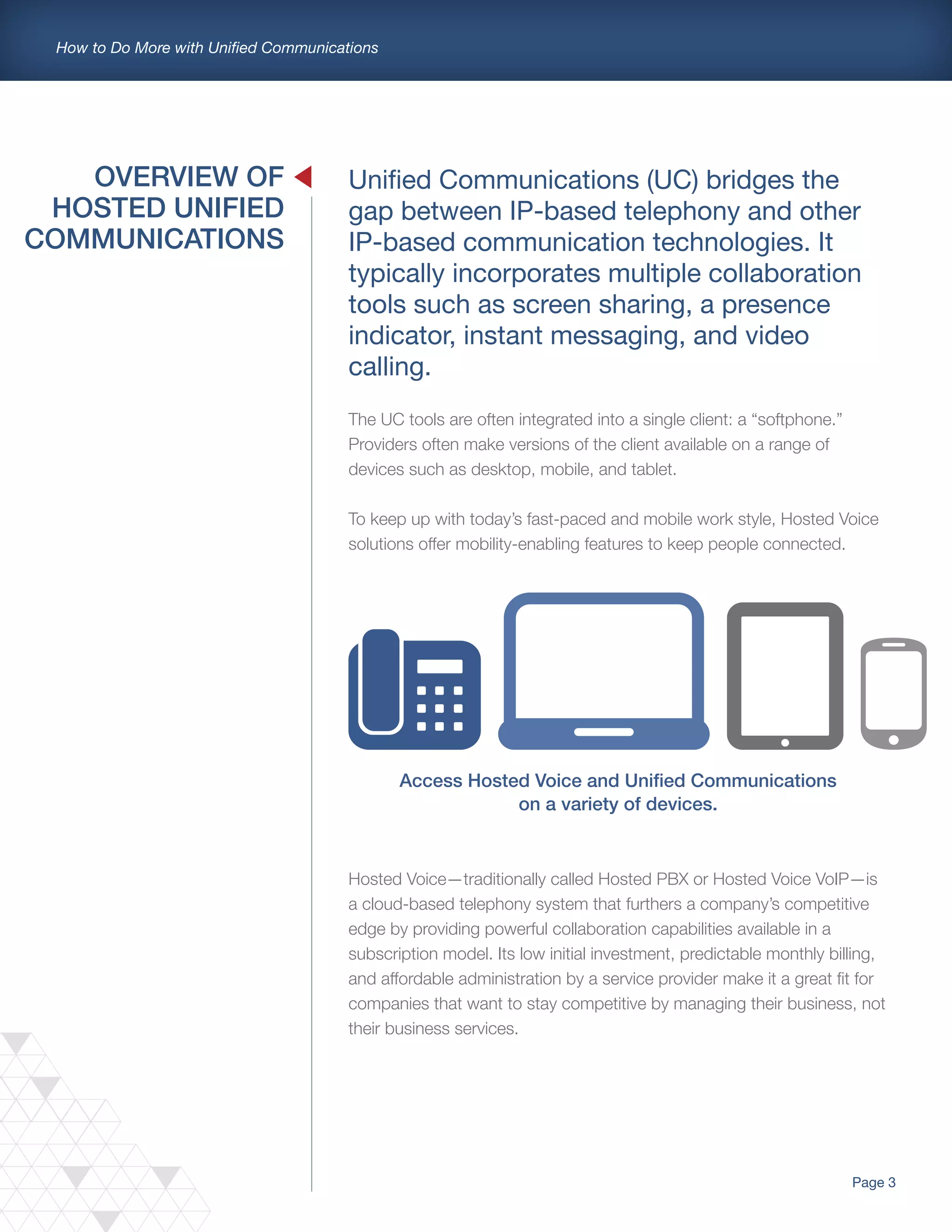 How to Do More with Unified Communications

OVERVIEW OF HOSTED UNIFIED COMMUNICATIONS

Unified Communications (UC) bridges the gap between IP-based telephony and other IP-based communication technologies. It typically incorporates multiple collaboration tools such as screen sharing, a presence indicator, instant messaging, and video calling.

The UC tools are often integrated into a single client: a “softphone.” Providers often make versions of the client available on a range of devices such as desktop, mobile, and tablet.

To keep up with today’s fast-paced and mobile work style, Hosted Voice solutions offer mobility-enabling features to keep people connected.

Access Hosted Voice and Unified Communications on a variety of devices.

Hosted Voice—traditionally called Hosted PBX or Hosted Voice VoIP—is a cloud-based telephony system that furthers a company’s competitive edge by providing powerful collaboration capabilities available in a subscription model. Its low initial investment, predictable monthly billing, and affordable administration by a service provider make it a great fit for companies that want to stay competitive by managing their business, not their business services.

Page 3