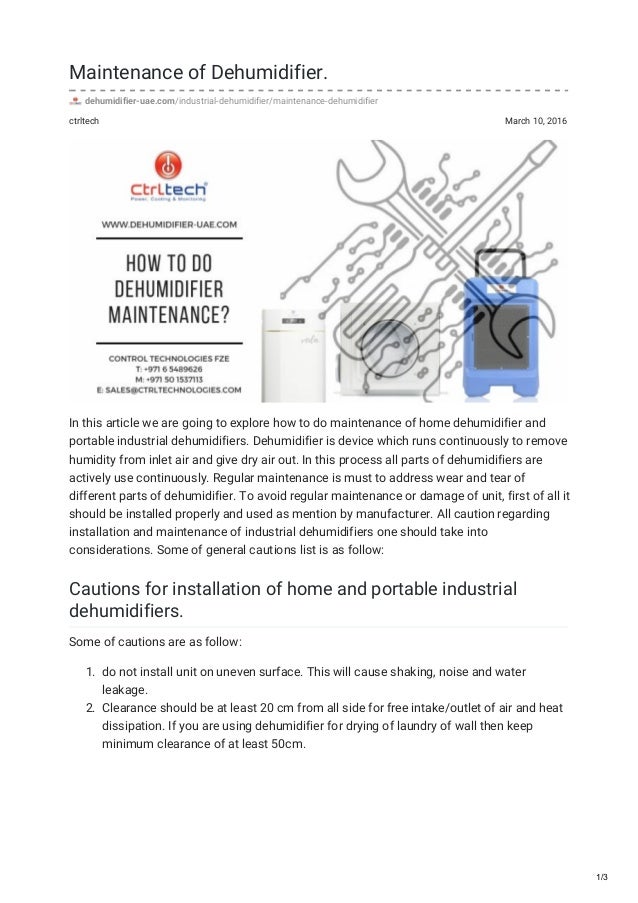 Maintenance of Dehumidifier.

dehumidifier-uae.com/industrial-dehumidifier/maintenance-dehumidifier

ctrltech

March 10, 2016

Ctrltech
Power, Cooling & Monitoring

WWW.DEHUMIDIFIER-UAE.COM

HOW TO DO DEHUMIDIFIER MAINTENANCE?

CONTROL TECHNOLOGIES FZE
T: +971 6 5489626
M: +971 50 1537113
E: SALES@CTRLTECHNOLOGIES.COM

In this article we are going to explore how to do maintenance of home dehumidifier and portable industrial dehumidifiers. Dehumidifier is device which runs continuously to remove humidity from inlet air and give dry air out. In this process all parts of dehumidifiers are actively use continuously. Regular maintenance is must to address wear and tear of different parts of dehumidifier. To avoid regular maintenance or damage of unit, first of all it should be installed properly and used as mention by manufacturer. All caution regarding installation and maintenance of industrial dehumidifiers one should take into considerations. Some of general cautions list is as follow:

Cautions for installation of home and portable industrial dehumidifiers.

Some of cautions are as follow:

1. do not install unit on uneven surface. This will cause shaking, noise and water leakage.
2. Clearance should be at least 20 cm from all side for free intake/outlet of air and heat dissipation. If you are using dehumidifier for drying of laundry of wall then keep minimum clearance of at least 50cm.

1/3