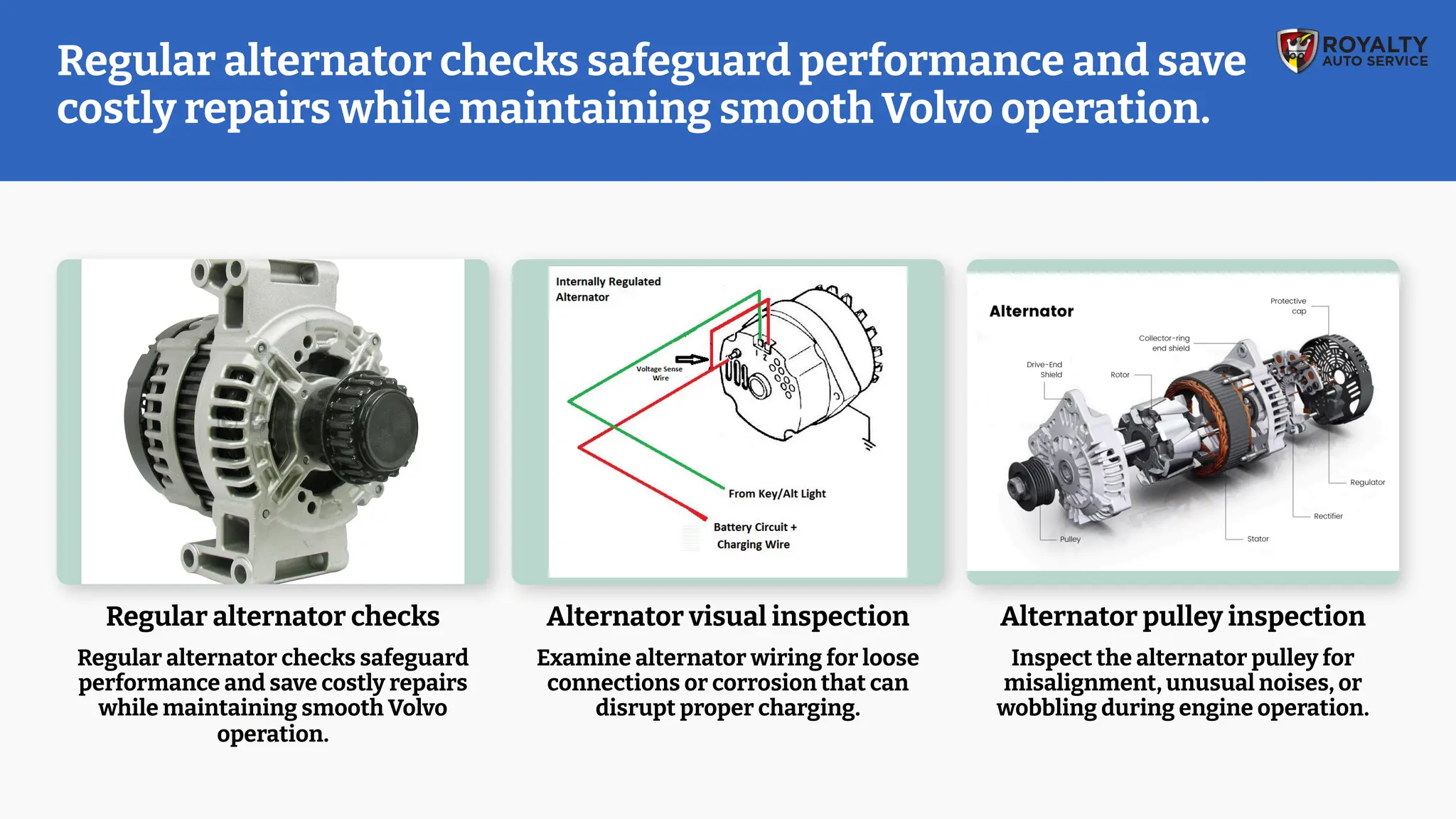 Regular alternator checks safeguard performance and save costly repairs while maintaining smooth Volvo operation.

ROYALTY AUTO SERVICE

Internally Regulated Alternator

Voltage Sense Wire

From Key/Alt Light

Battery Circuit + Charging Wire

Alternator

Protective cap

Collector-ring end shield

Drive-End Shield

Rotor

Regulator

Rectifier

Pulley

Stator

Regular alternator checks

Regular alternator checks safeguard performance and save costly repairs while maintaining smooth Volvo operation.

Alternator visual inspection

Examine alternator wiring for loose connections or corrosion that can disrupt proper charging.

Alternator pulley inspection

Inspect the alternator pulley for misalignment, unusual noises, or wobbling during engine operation.