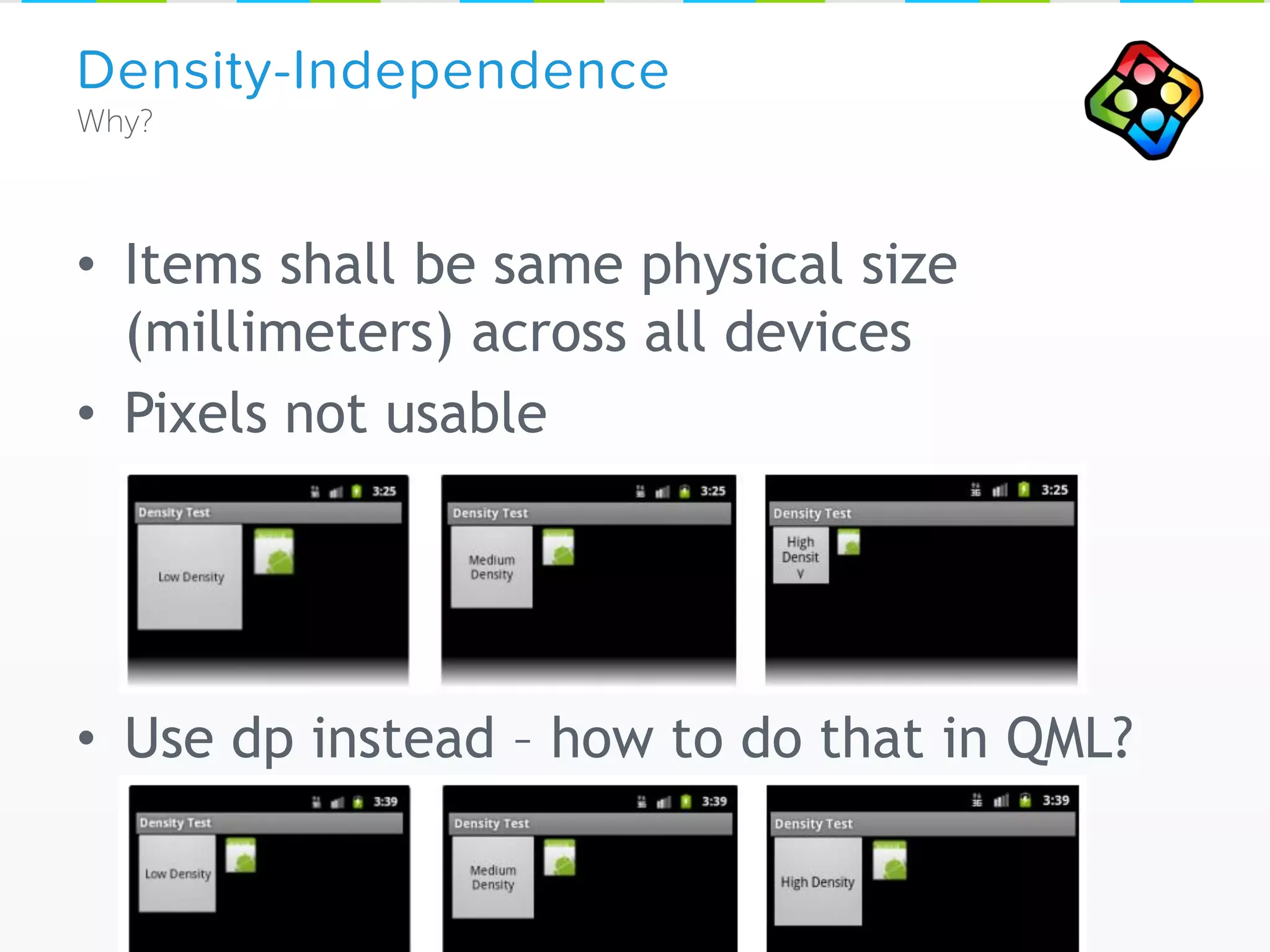 Density-Independence
Why?

• Items shall be same physical size (millimeters) across all devices
• Pixels not usable

3:25
Density Test
Low Density

3:25
Density Test
Medium Density

3:25
Density Test
High Densit y

• Use dp instead – how to do that in QML?

3:39
Density Test
Low Density

3:39
Density Test
Medium Density

3:39
Density Test
High Density