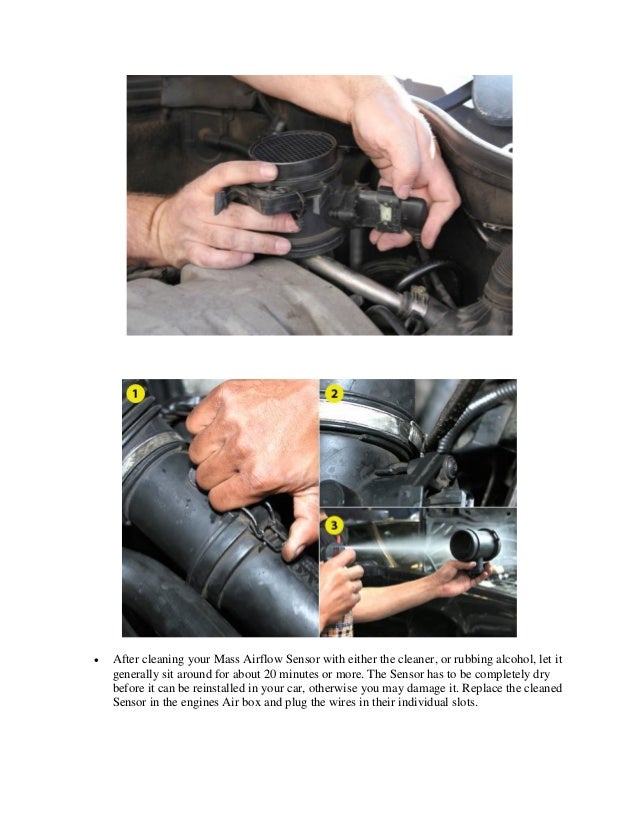 1

2

3

• After cleaning your Mass Airflow Sensor with either the cleaner, or rubbing alcohol, let it generally sit around for about 20 minutes or more. The Sensor has to be completely dry before it can be reinstalled in your car, otherwise you may damage it. Replace the cleaned Sensor in the engines Air box and plug the wires in their individual slots.