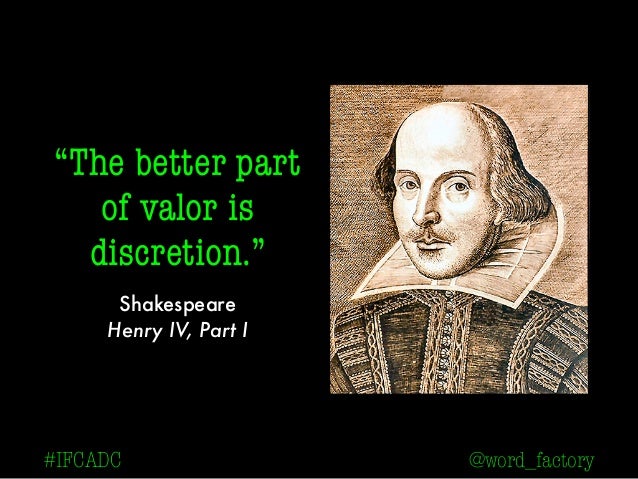 “The better part of valor is discretion.”

Shakespeare
Henry IV, Part I

#IFCADC

@word_factory