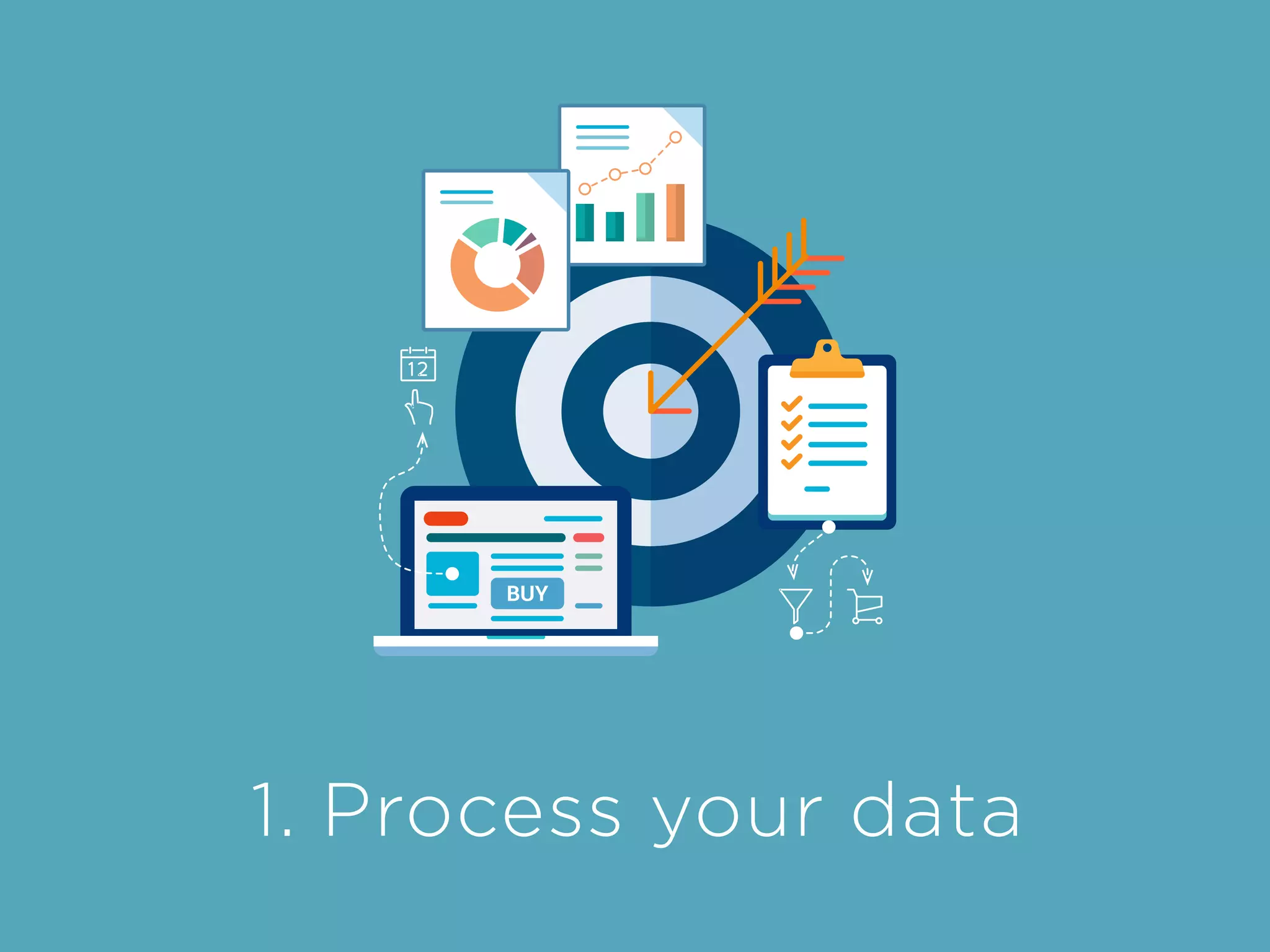 12

BUY

1. Process your data