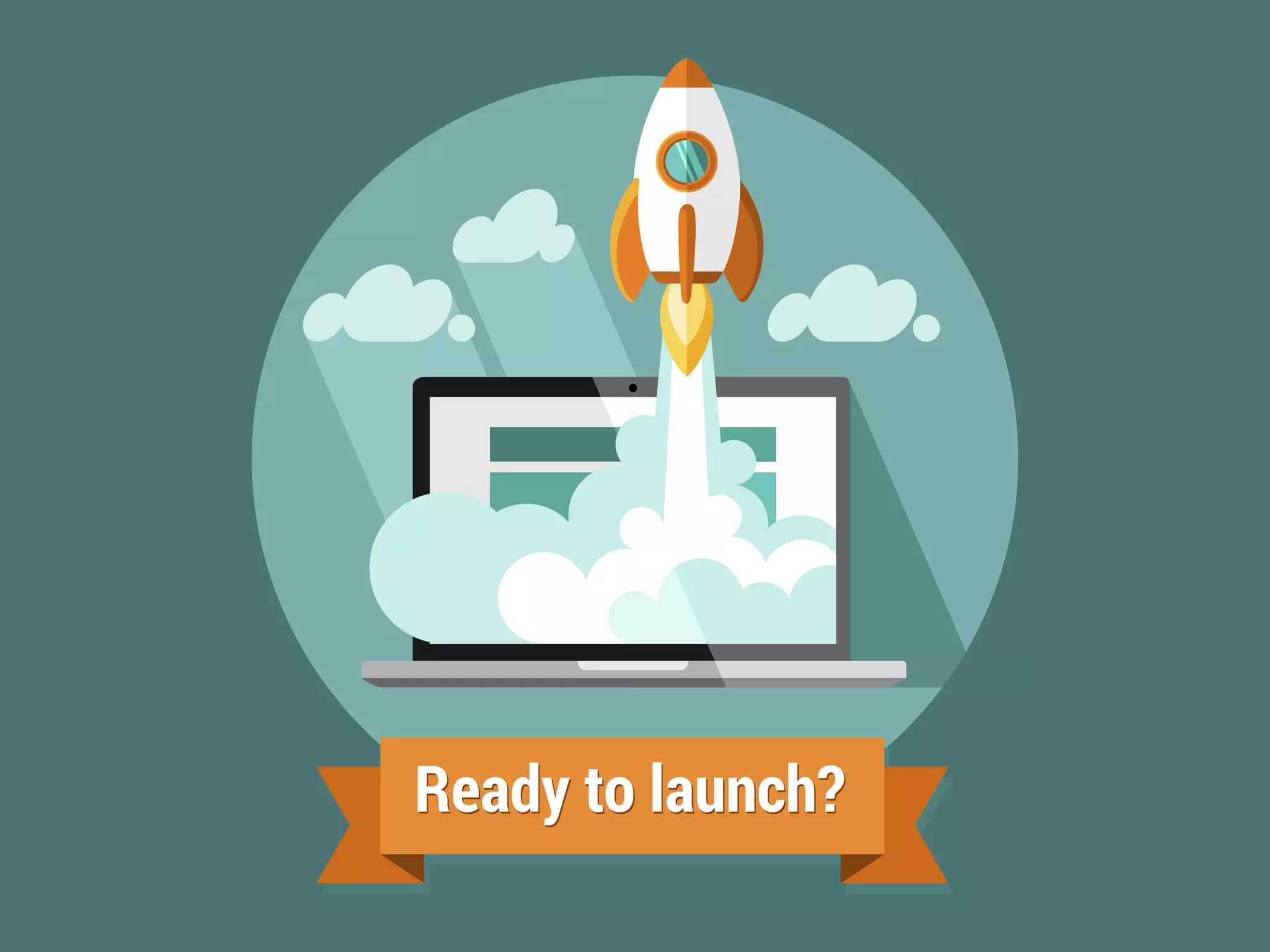 Ready to launch?