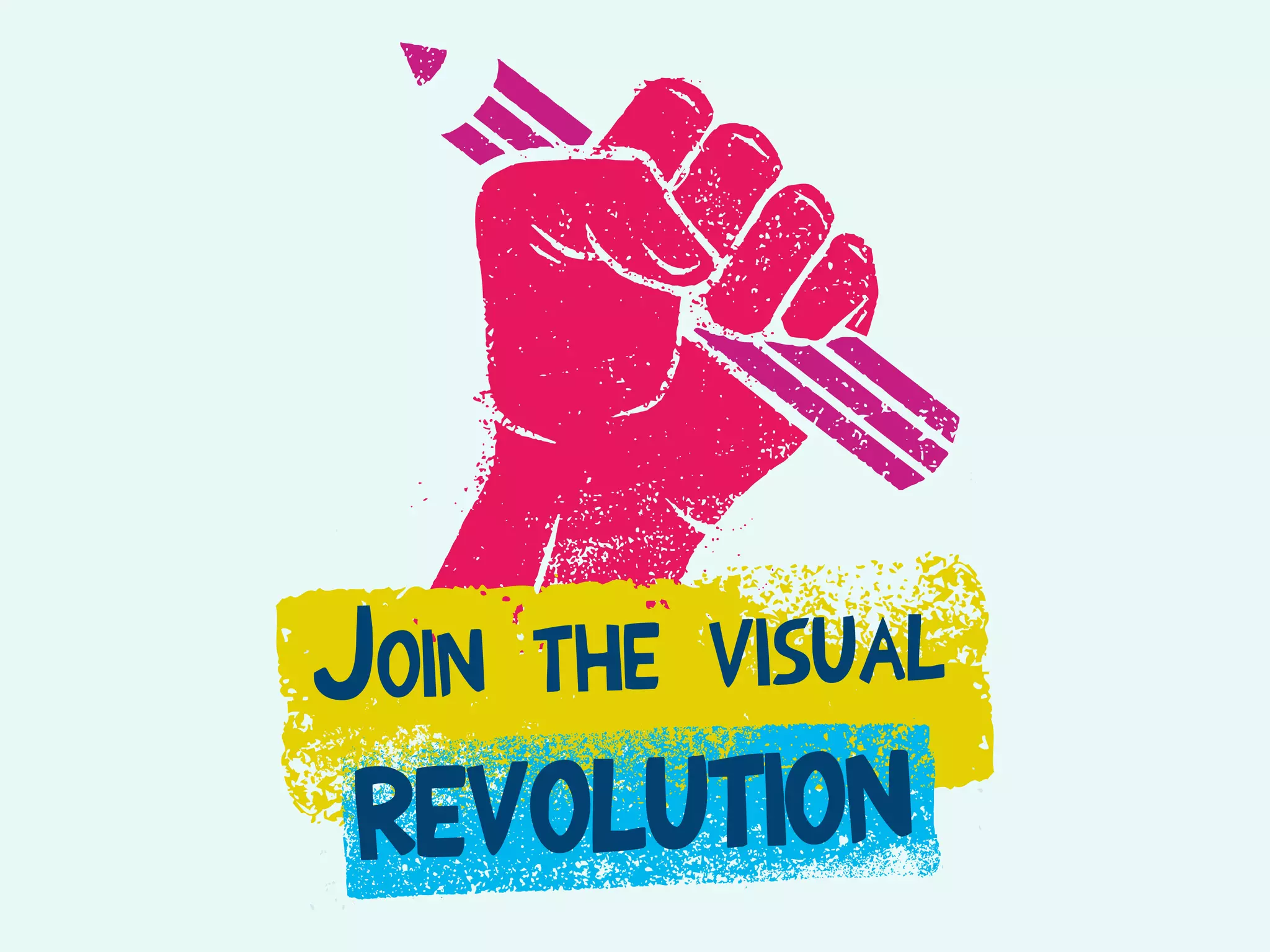 JOIN THE VISUAL
REVOLUTION