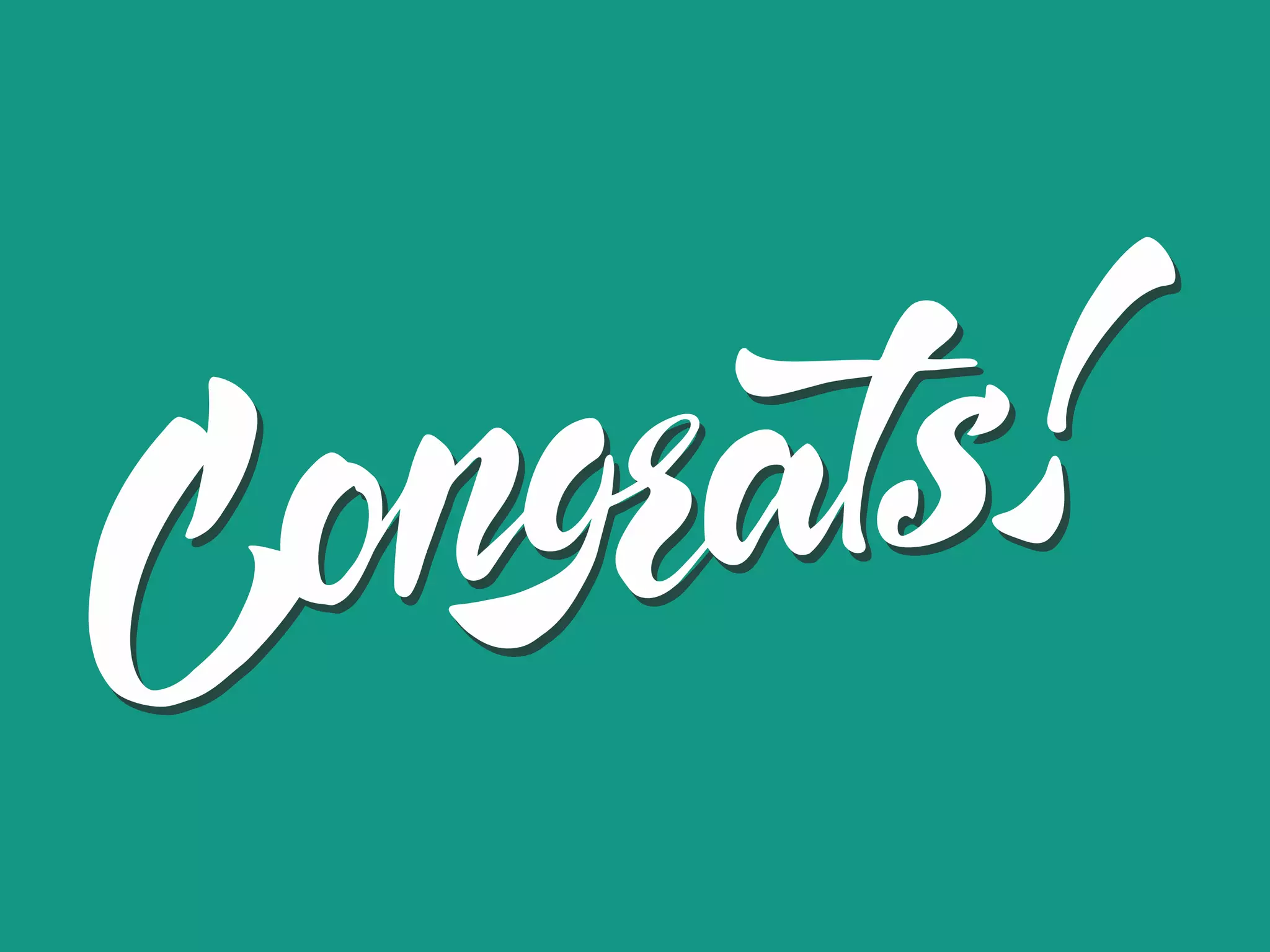 Congrats!