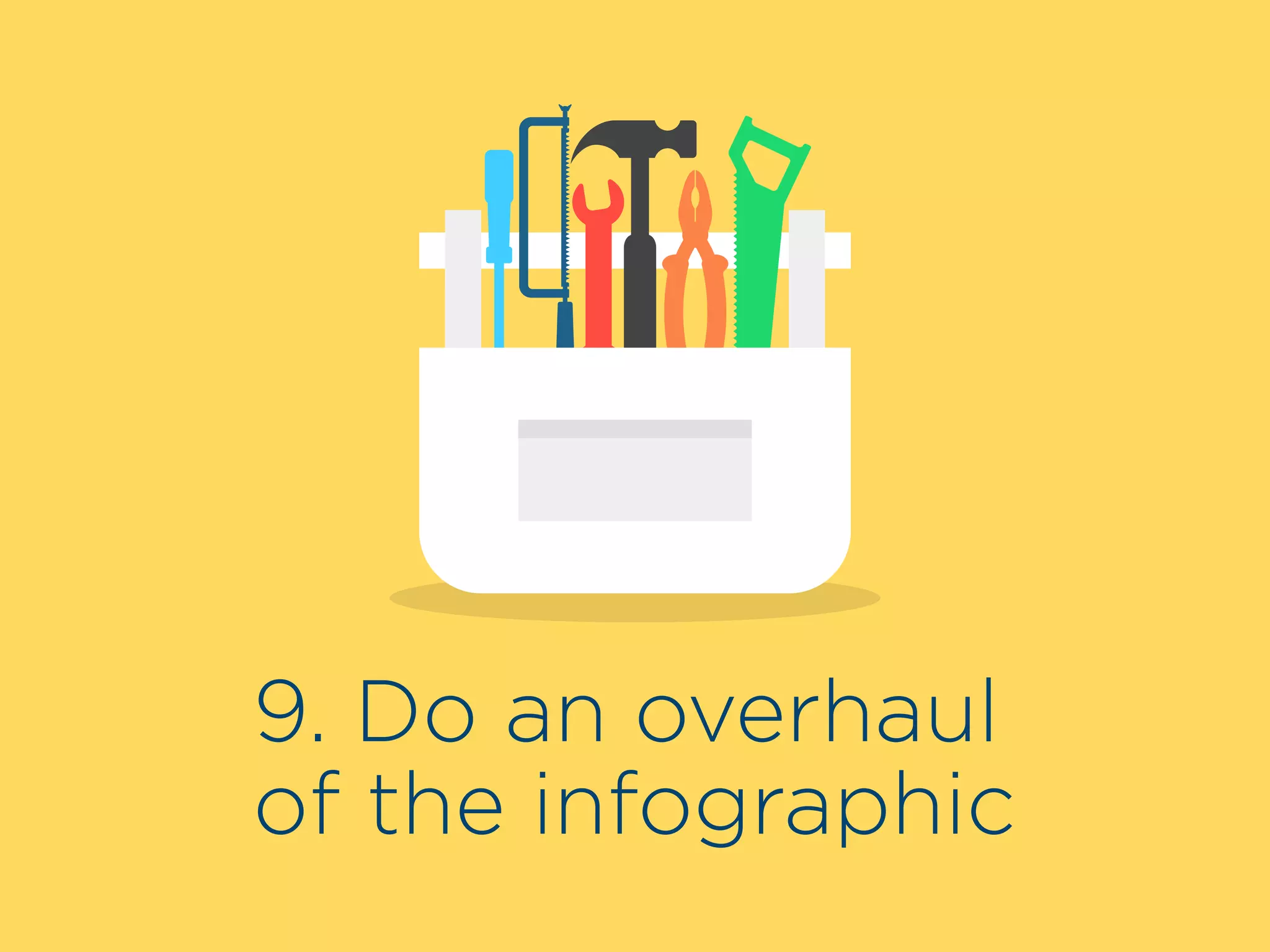 9. Do an overhaul of the infographic