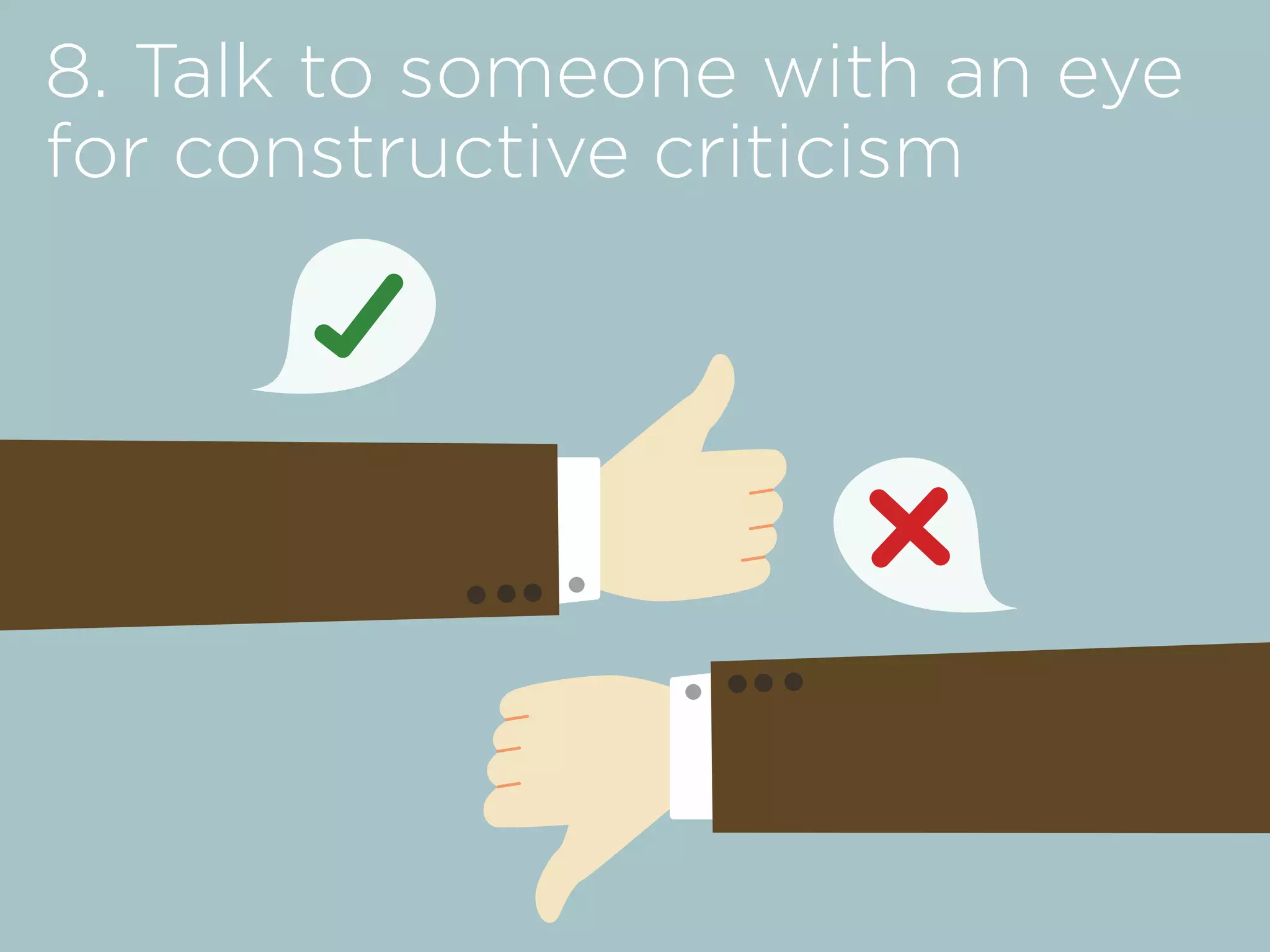 8. Talk to someone with an eye for constructive criticism