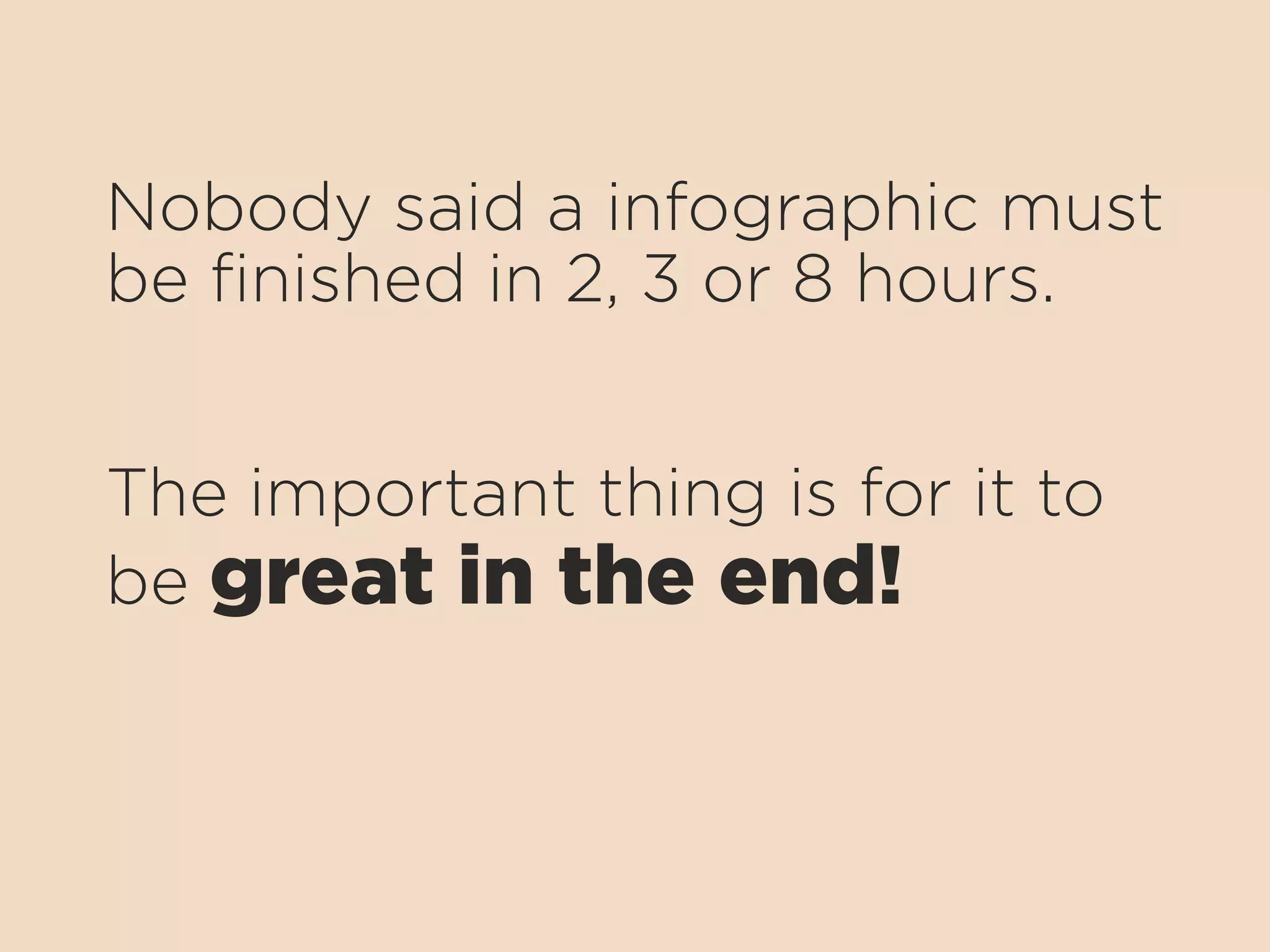 Nobody said a infographic must be finished in 2, 3 or 8 hours.

The important thing is for it to be great in the end!