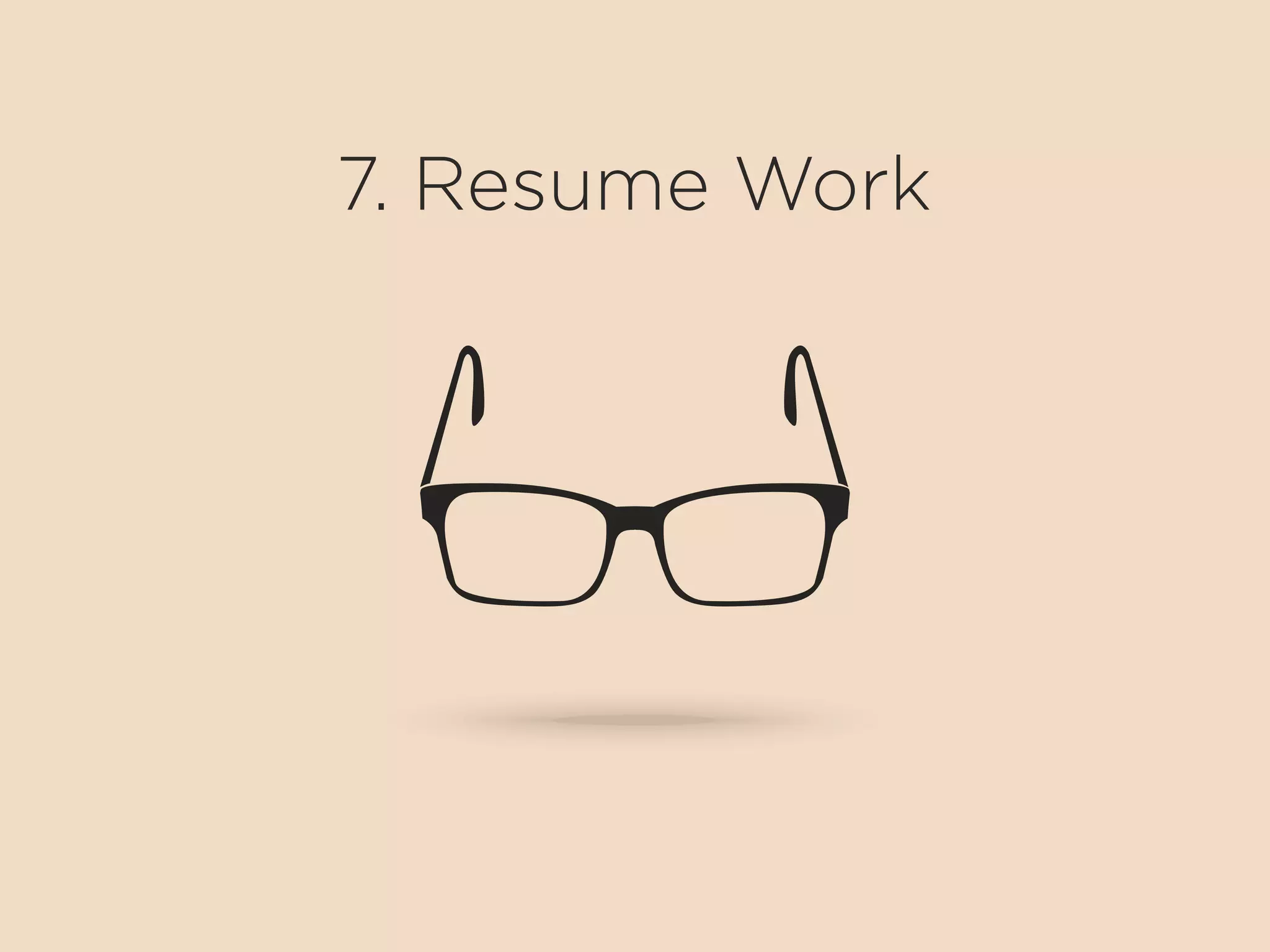 7. Resume Work