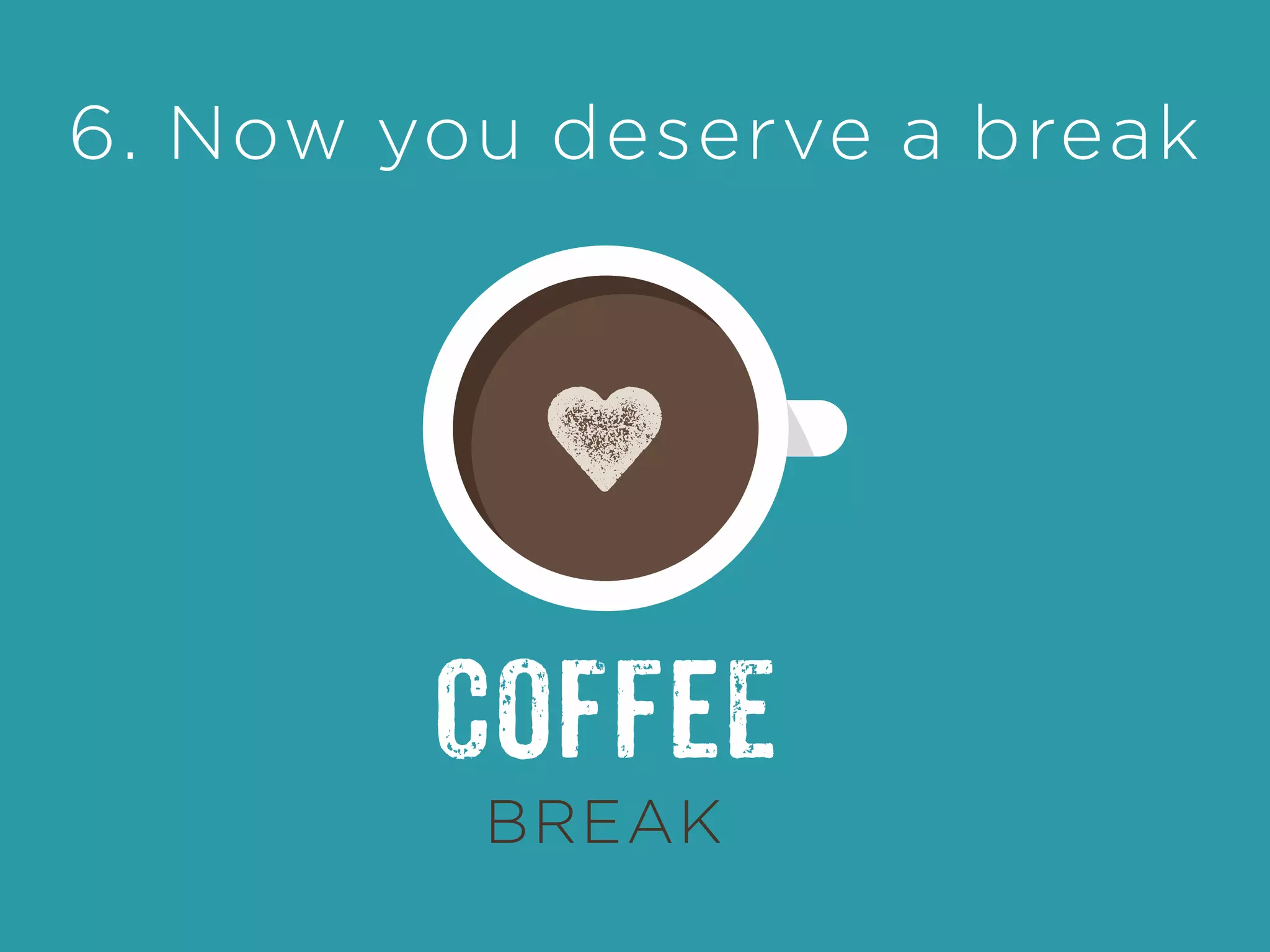 6. Now you deserve a break

COFFEE
BREAK